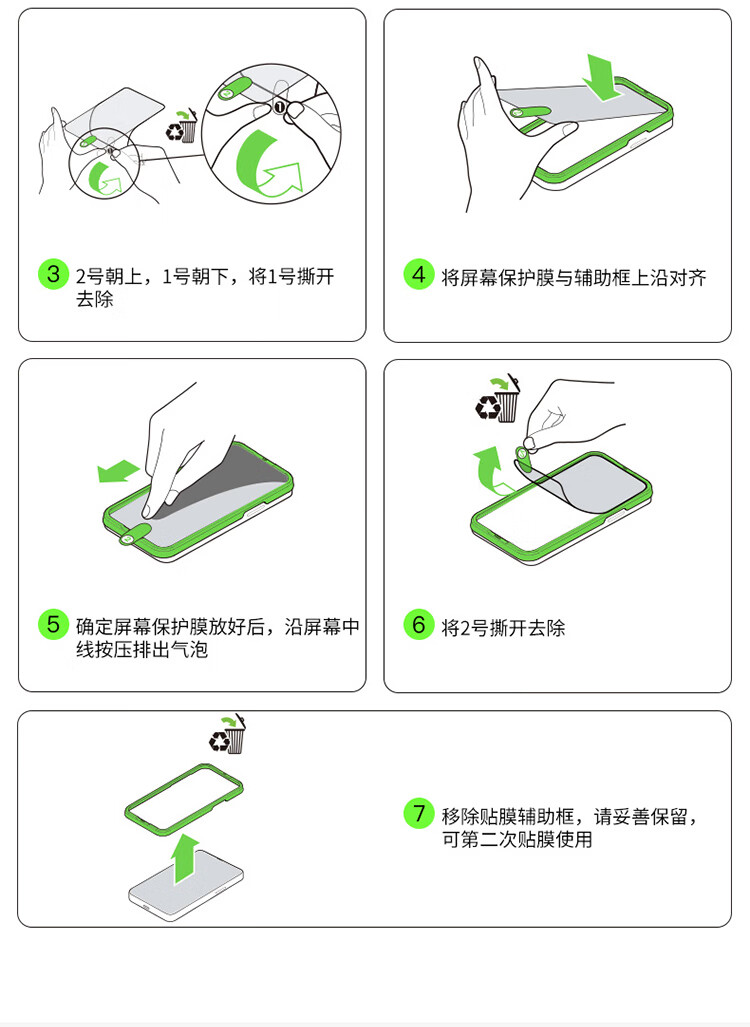 1

3 2号朝上，1号朝下，将1号撕开去除

4 将屏幕保护膜与辅助框上沿对齐

5 确定屏幕保护膜放好后，沿屏幕中线按压排出气泡

6 将2号撕开去除

7 移除贴膜辅助框，请妥善保留，可第二次贴膜使用