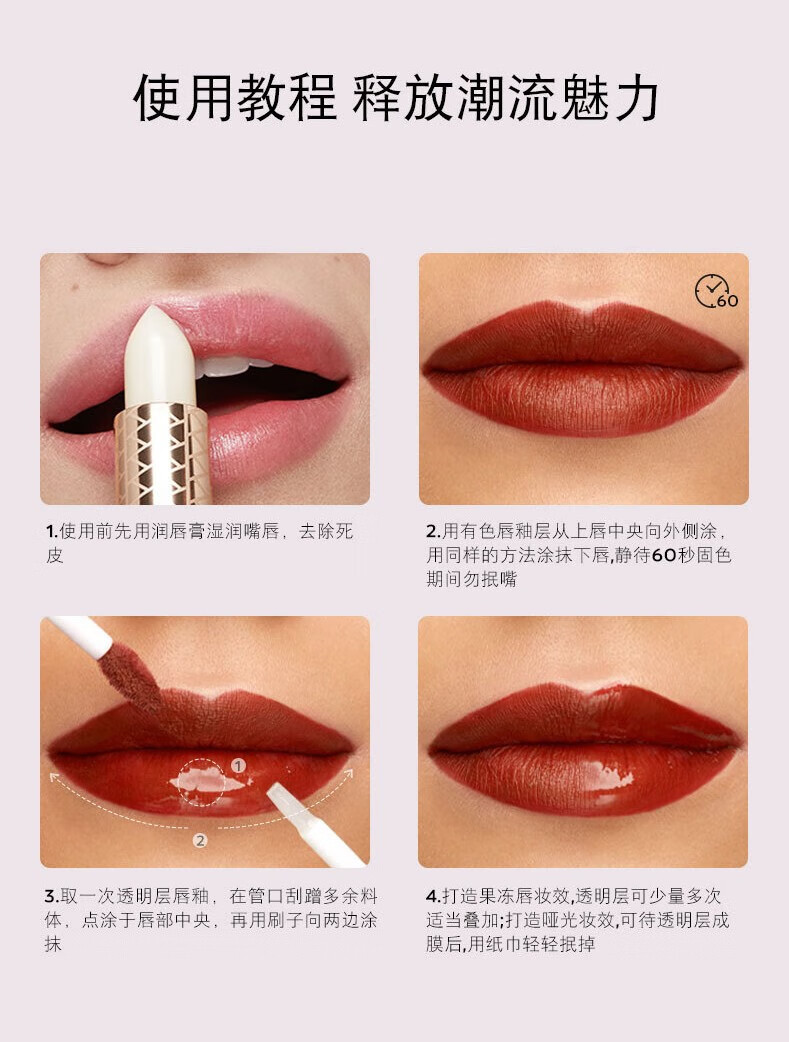 使用教程 释放潮流魅力

60

1.使用前先用润唇膏湿润嘴唇，去除死皮

2.用有色唇釉层从上唇中央向外侧涂，用同样的方法涂抹下唇,静待60秒固色期间勿抿嘴

1

2

3.取一次透明层唇釉，在管口刮蹭多余料体，点涂于唇部中央，再用刷子向两边涂抹

4.打造果冻唇妆效,透明层可少量多次适当叠加;打造哑光妆效,可待透明层成膜后,用纸巾轻轻抿掉