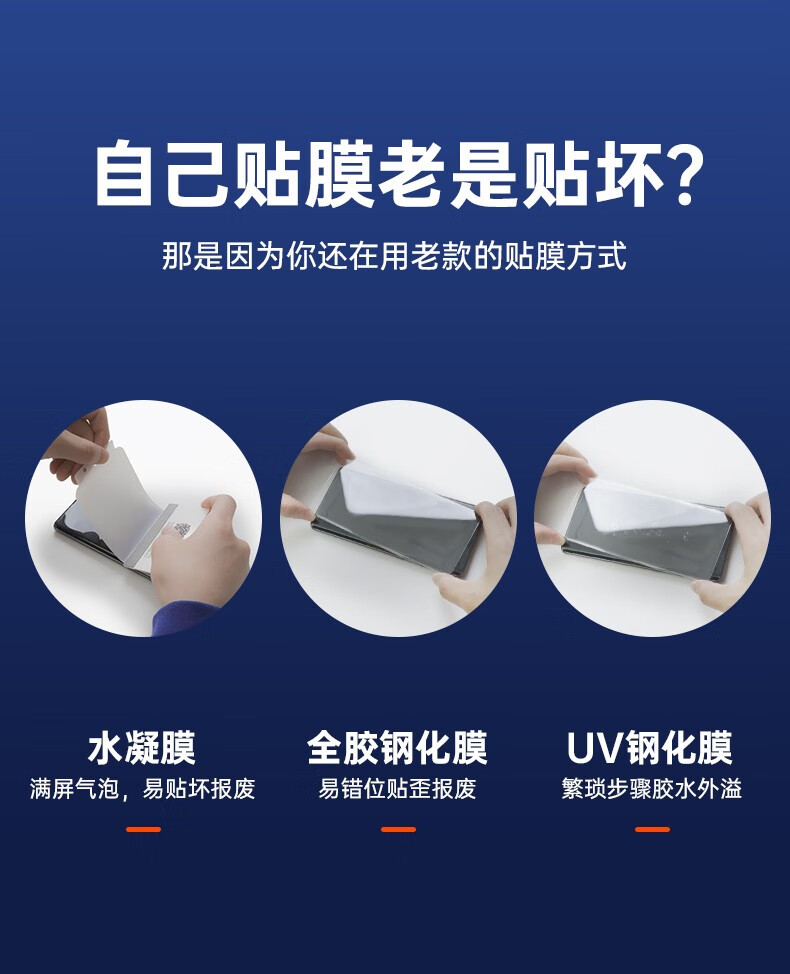 自己贴膜老是贴坏?

那是因为你还在用老款的贴膜方式

水凝膜
满屏气泡，易贴坏报废

全胶钢化膜
易错位贴歪报废

UV钢化膜
繁琐步骤胶水外溢