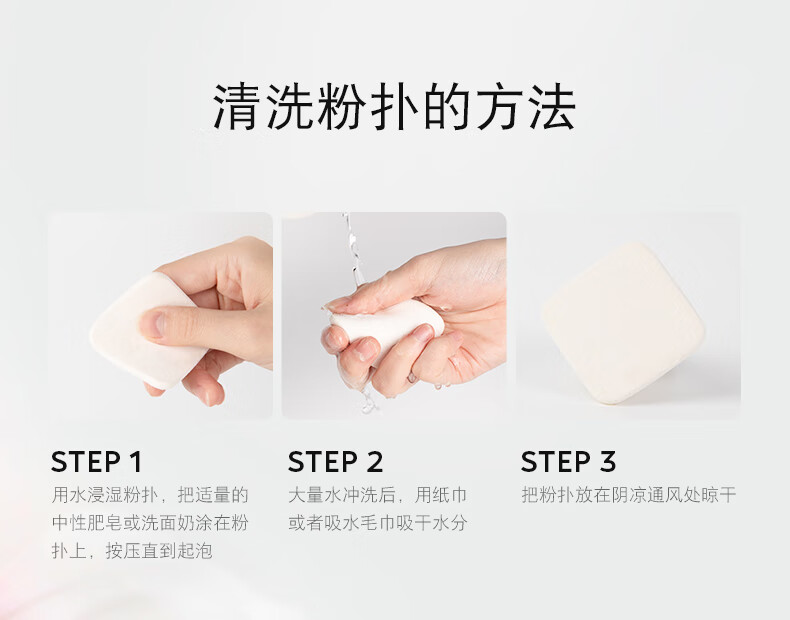 清洗粉扑的方法

STEP 1
用水浸湿粉扑，把适量的中性肥皂或洗面奶涂在粉扑上，按压直到起泡

STEP 2
大量水冲洗后，用纸巾或者吸水毛巾吸干水分

STEP 3
把粉扑放在阴凉通风处晾干