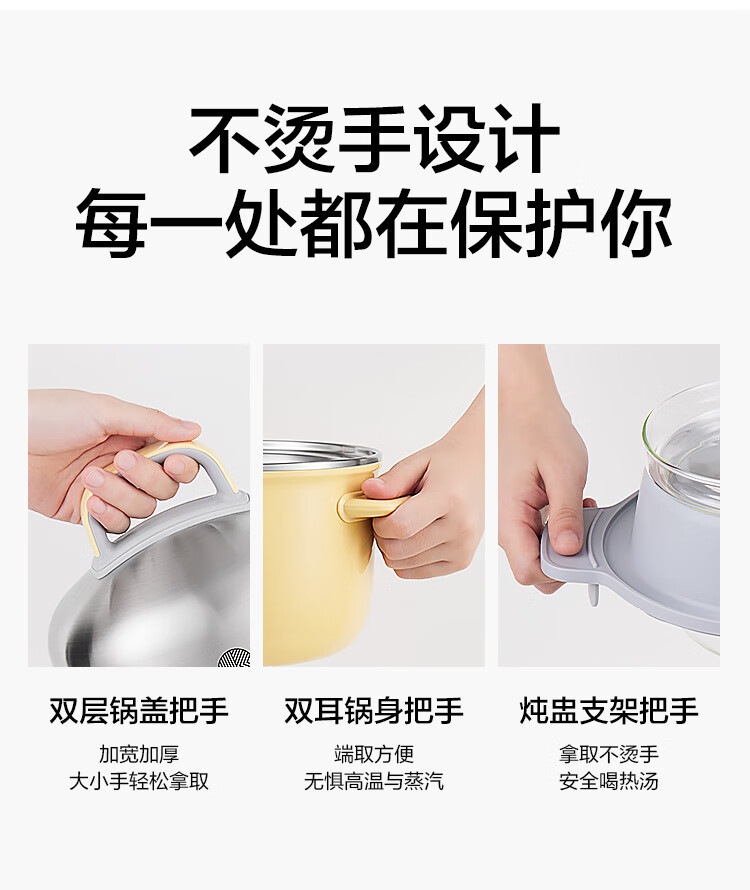 不烫手设计
每一处都在保护你

双层锅盖把手
加宽加厚
大小手轻松拿取

双耳锅身把手
端取方便
无惧高温与蒸汽

炖盅支架把手
拿取不烫手
安全喝热汤