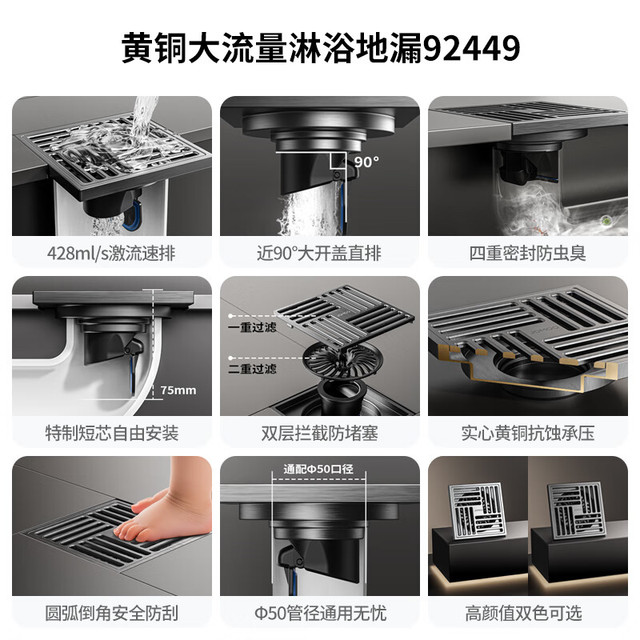 黄铜大流量淋浴地漏92449

428ml/s激流速排

90°

近90°大开盖直排

四重密封防虫臭

75mm

特制短芯自由安装

一重过滤

二重过滤

双层拦截防堵塞

实心黄铜抗蚀承压

圆弧倒角安全防刮

通配Φ50口径

Φ50管径通用无忧

高颜值双色可选