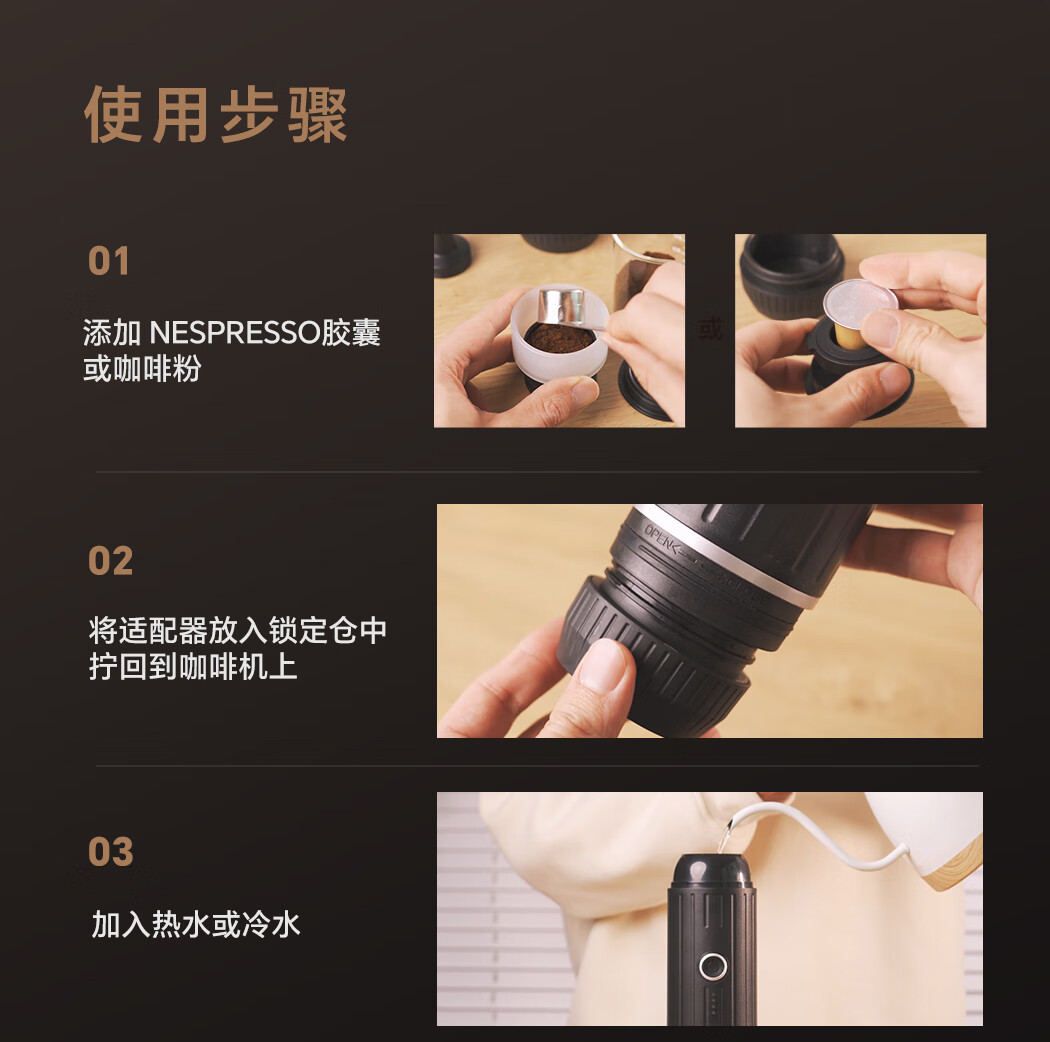 使用步骤

01

添加 NESPRESSO胶囊或咖啡粉

或

02

将适配器放入锁定仓中拧回到咖啡机上

OPEN

03

加入热水或冷水