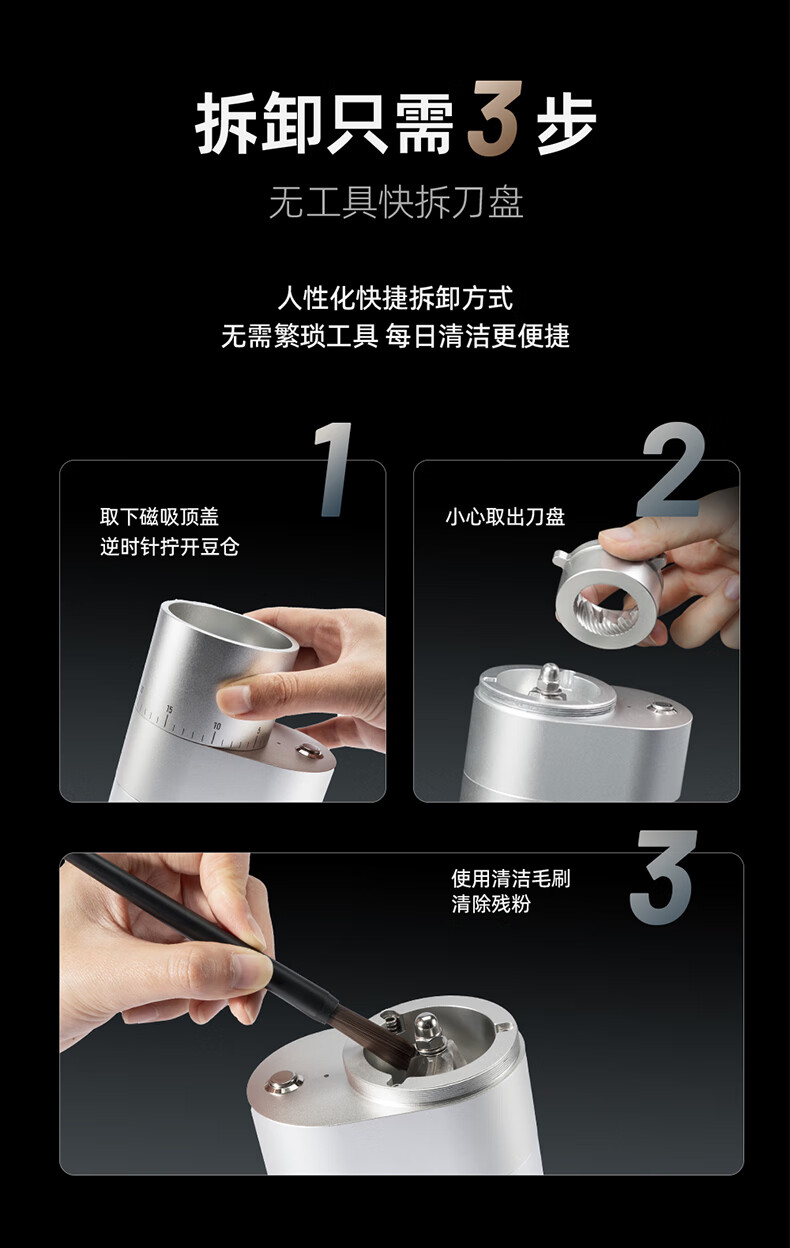 拆卸只需 3 步

无工具快拆刀盘

人性化快捷拆卸方式
无需繁琐工具 每日清洁更便捷

1

取下磁吸顶盖
逆时针拧开豆仓

15

10

2

小心取出刀盘

3

使用清洁毛刷
清除残粉