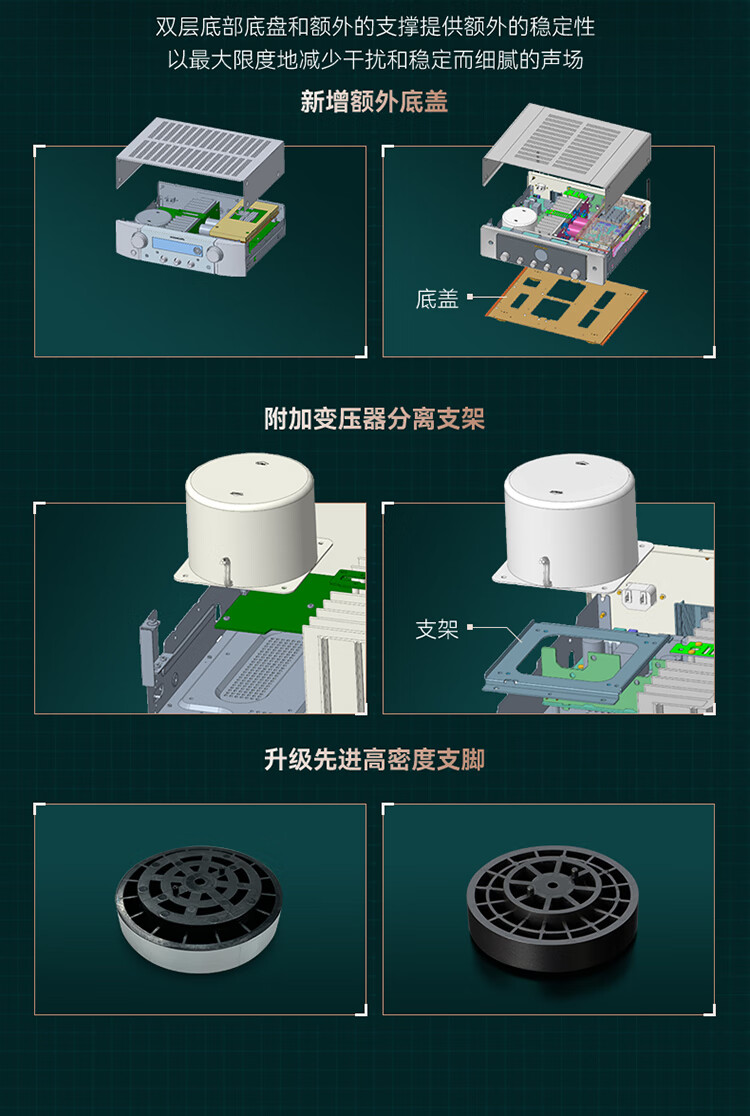 双层底部底盘和额外的支撑提供额外的稳定性
以最大限度地减少干扰和稳定而细腻的声场

新增额外底盖

底盖

附加变压器分离支架

支架

升级先进高密度支脚