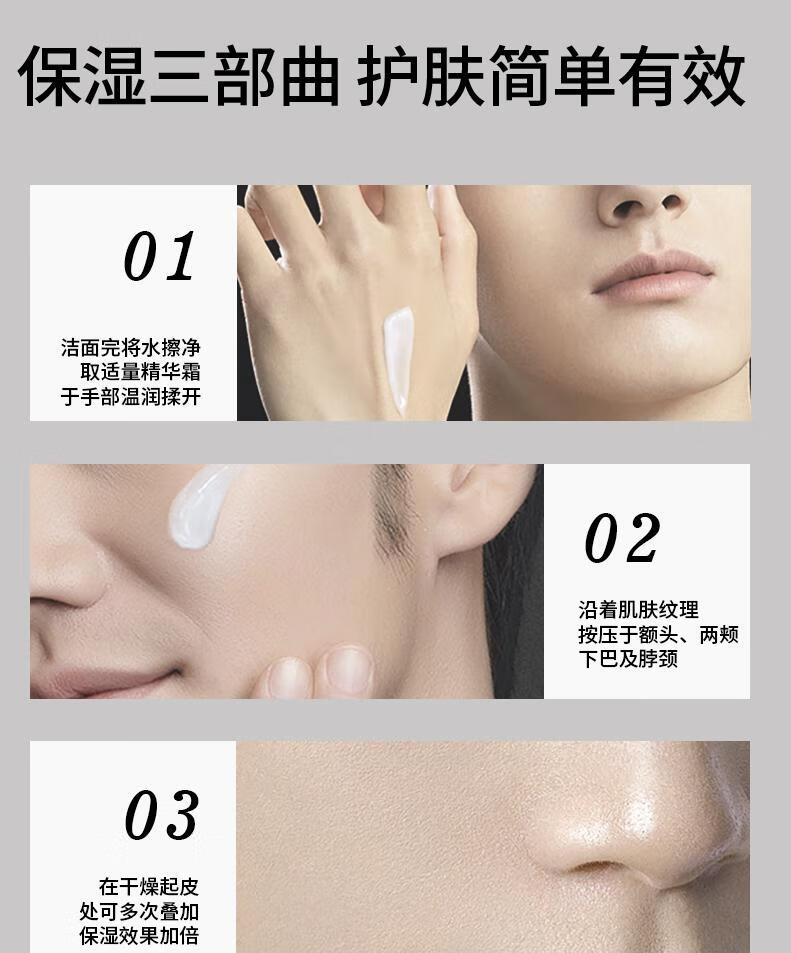 保湿三部曲 护肤简单有效

01

洁面完将水擦净
取适量精华霜
于手部温润揉开

02

沿着肌肤纹理
按压于额头、两颊
下巴及脖颈

03

在干燥起皮
处可多次叠加
保湿效果加倍