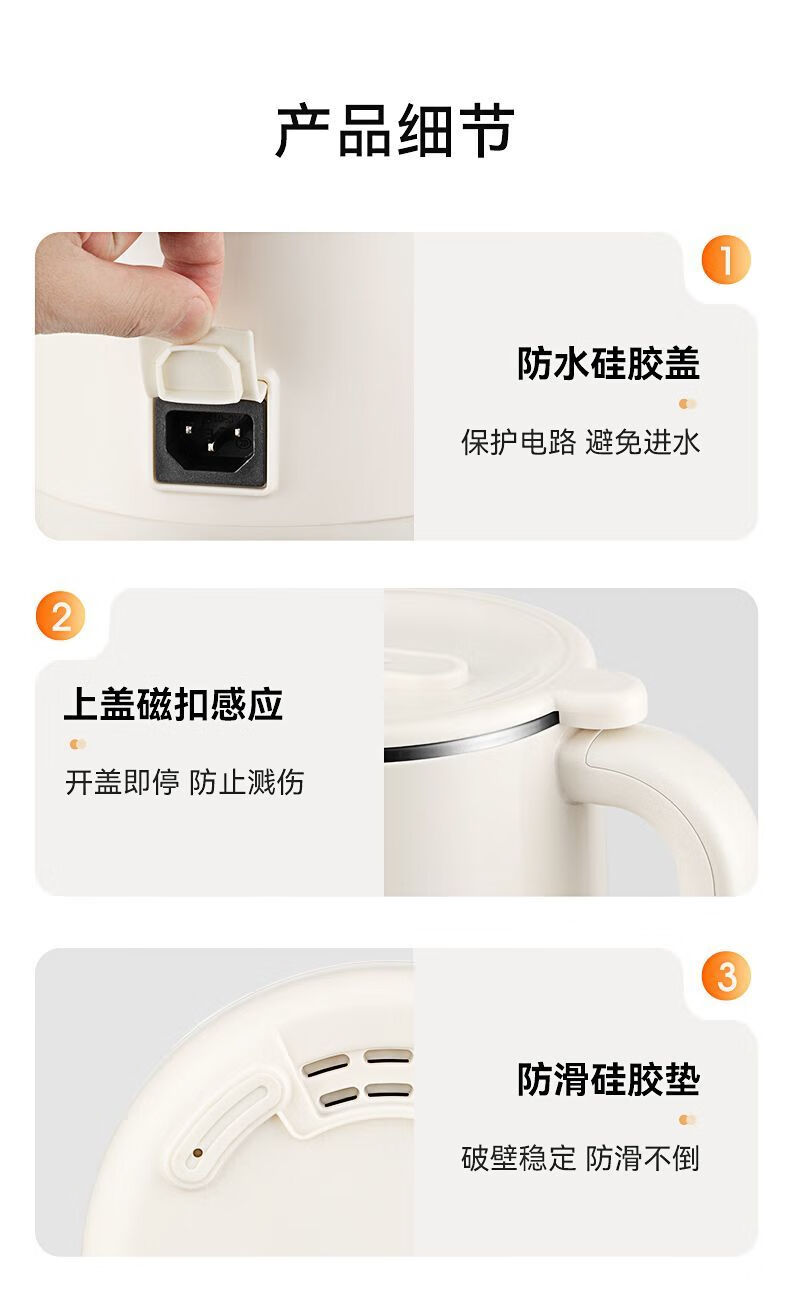 产品细节

1

防水硅胶盖

保护电路 避免进水

2

上盖磁扣感应

开盖即停 防止溅伤

3

防滑硅胶垫

破壁稳定 防滑不倒