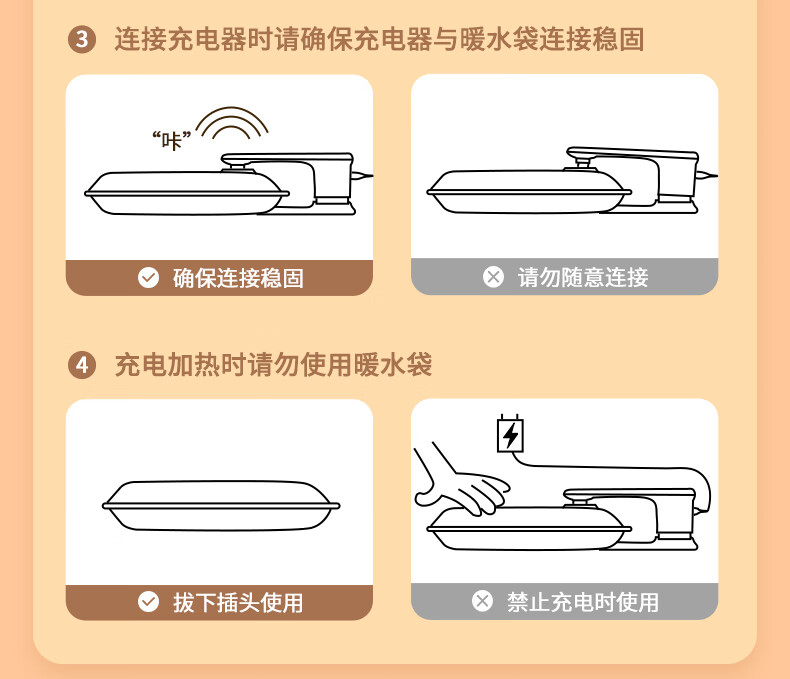 3 连接充电器时请确保充电器与暖水袋连接稳固

“咔”

确保连接稳固

请勿随意连接

4 充电加热时请勿使用暖水袋

拔下插头使用

禁止充电时使用