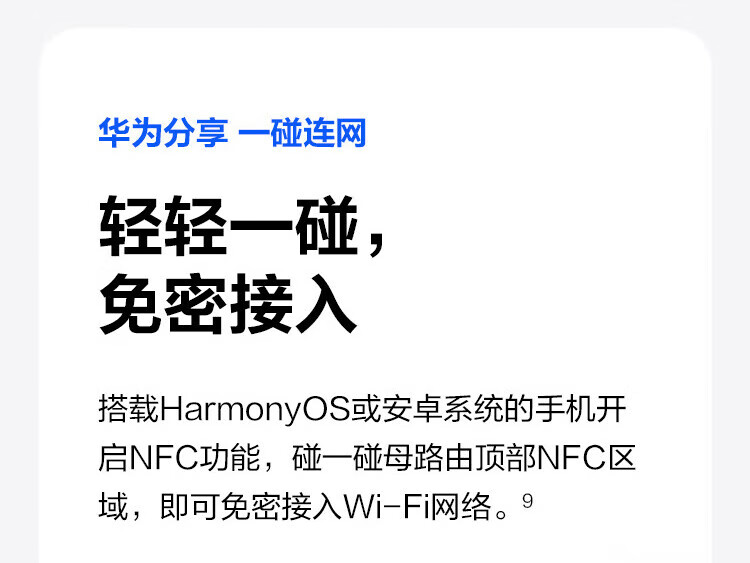 华为分享 一碰连网

轻轻一碰，
免密接入

搭载HarmonyOS或安卓系统的手机开启NFC功能，碰一碰母路由顶部NFC区域，即可免密接入Wi-Fi网络。$^{9}$