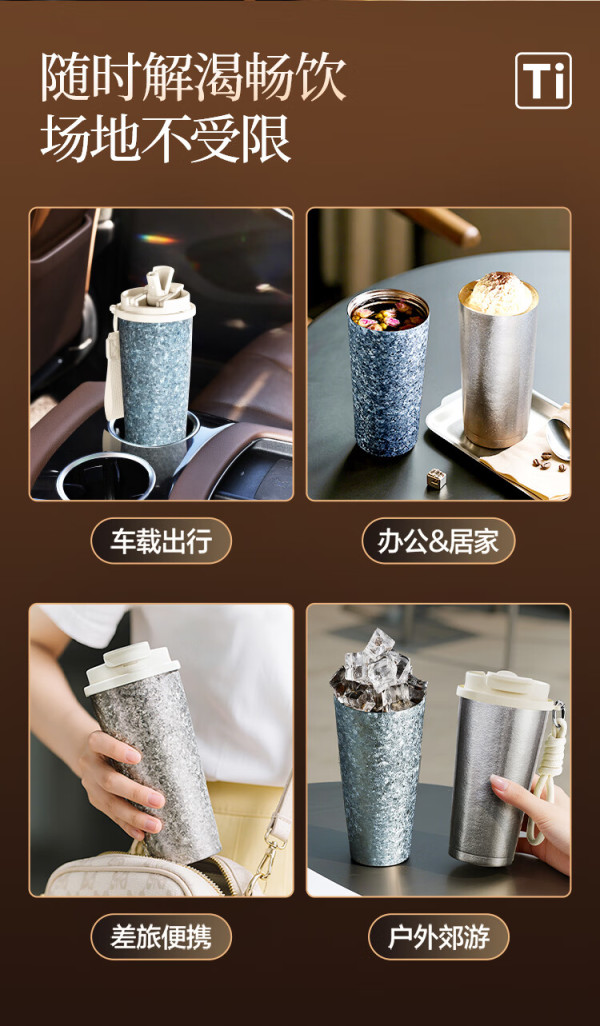 随时解渴畅饮
场地不受限

Ti

车载出行

办公&居家

差旅便携

户外郊游