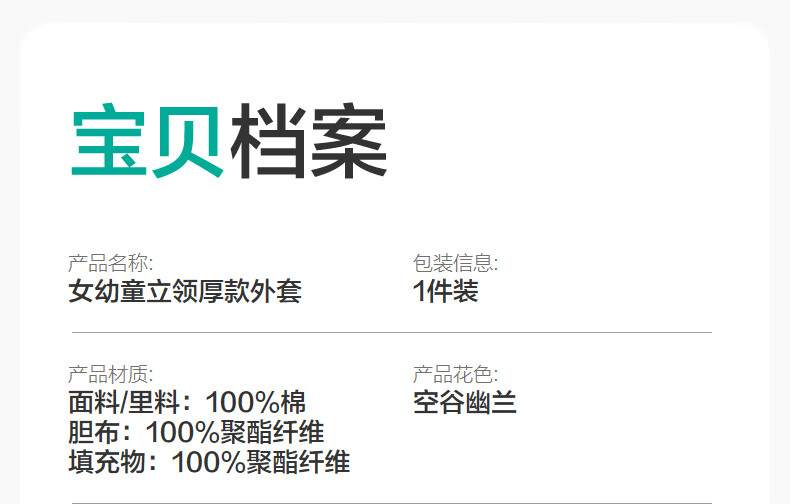 宝贝档案

产品名称:
女幼童立领厚款外套

包装信息:
1件装

产品材质:
面料/里料：100%棉
胆布：100%聚酯纤维
填充物：100%聚酯纤维

产品花色:
空谷幽兰