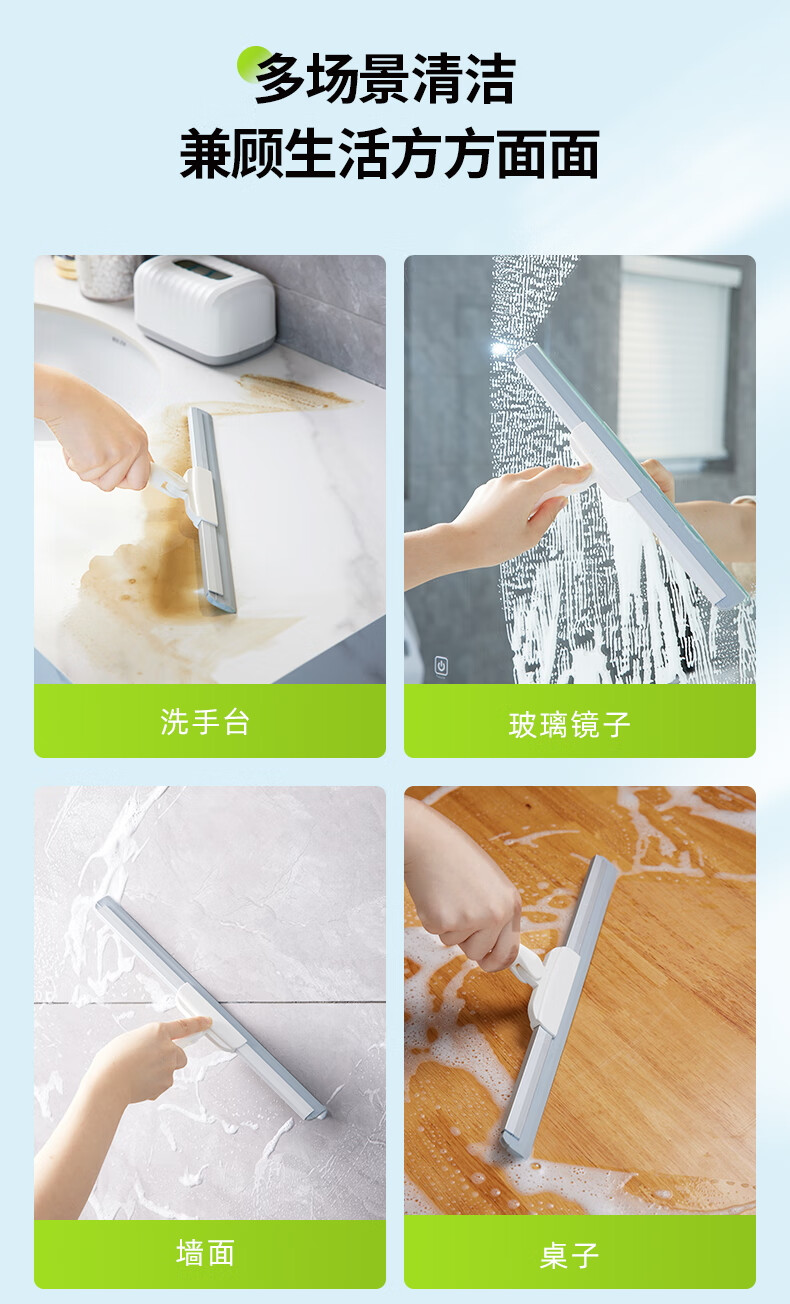 多场景清洁
兼顾生活方方面面

洗手台

玻璃镜子

墙面

桌子