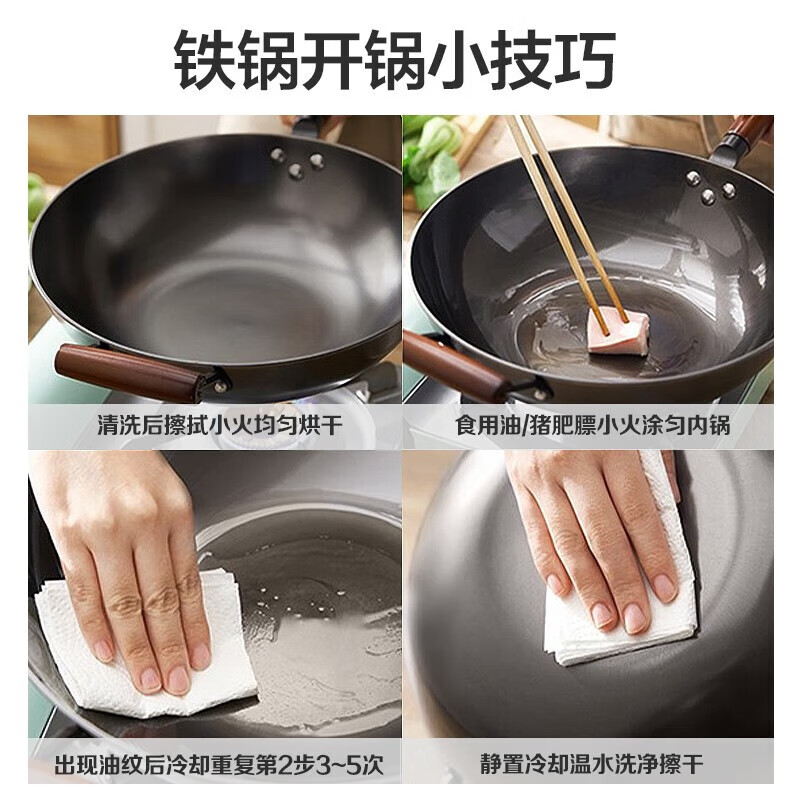 铁锅开锅小技巧

清洗后擦拭小火均匀烘干

食用油/猪肥膘小火涂匀内锅

出现油纹后冷却重复第2步3~5次

静置冷却温水洗净擦干