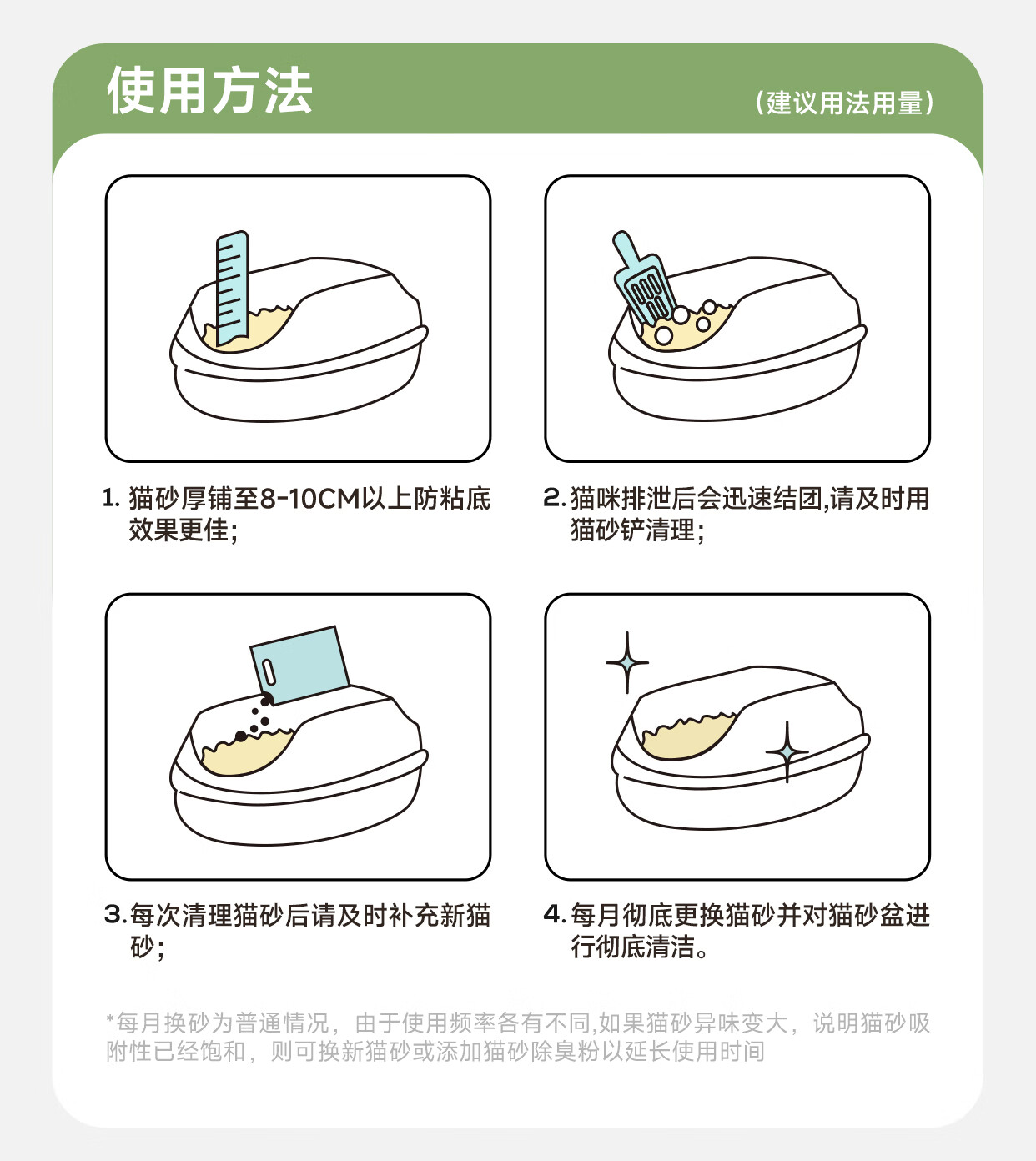 使用方法

（建议用法用量）

1. 猫砂厚铺至8-10CM以上防粘底效果更佳；

2. 猫咪排泄后会迅速结团,请及时用猫砂铲清理；

3. 每次清理猫砂后请及时补充新猫砂；

4. 每月彻底更换猫砂并对猫砂盆进行彻底清洁。

*每月换砂为普通情况，由于使用频率各有不同,如果猫砂异味变大，说明猫砂吸附性已经饱和，则可换新猫砂或添加猫砂除臭粉以延长使用时间