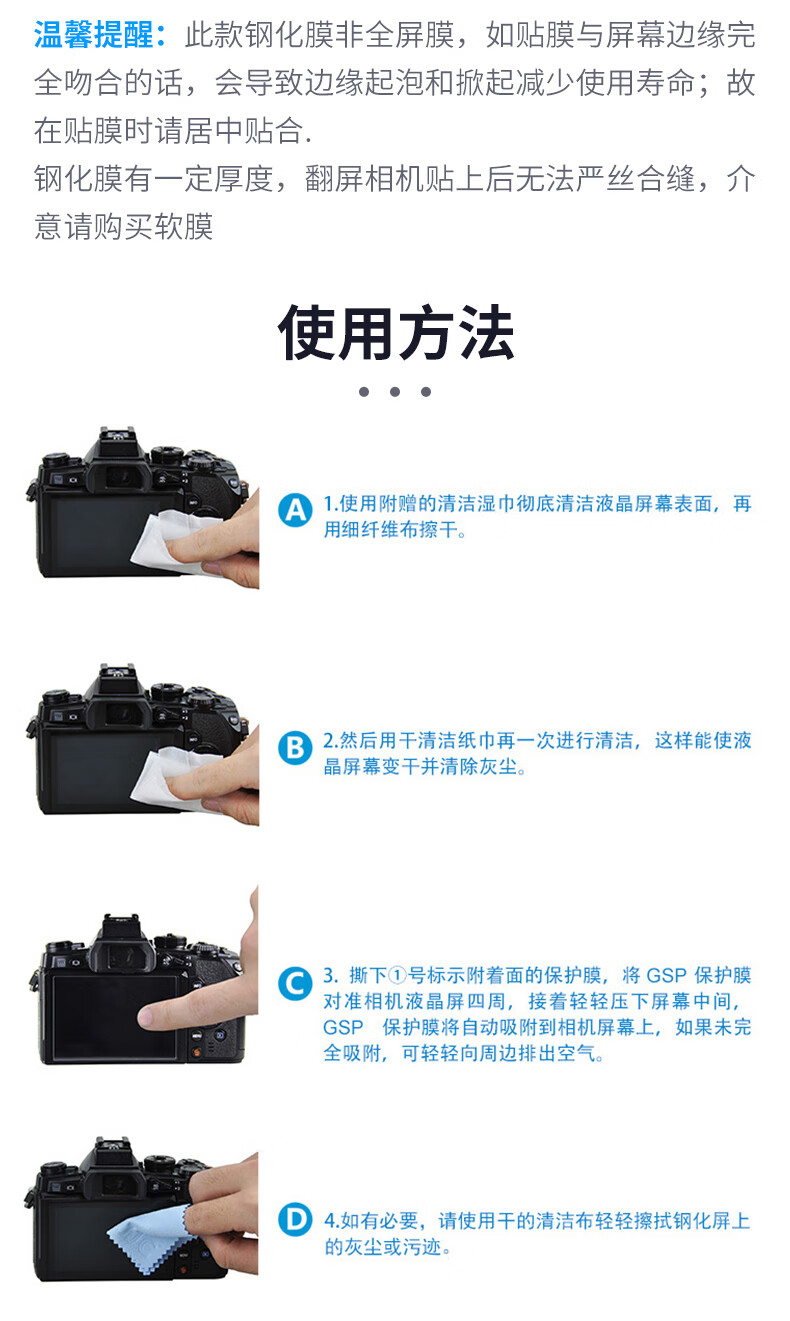 温馨提醒：此款钢化膜非全屏膜，如贴膜与屏幕边缘完全吻合的话，会导致边缘起泡和掀起减少使用寿命；故在贴膜时请居中贴合.
钢化膜有一定厚度，翻屏相机贴上后无法严丝合缝，介意请购买软膜

使用方法

A 1.使用附赠的清洁湿巾彻底清洁液晶屏幕表面，再用细纤维布擦干。

B 2.然后用干清洁纸巾再一次进行清洁，这样能使液晶屏幕变干并清除灰尘。

C 3. 撕下①号标示附着面的保护膜，将 GSP 保护膜对准相机液晶屏四周，接着轻轻压下屏幕中间，GSP 保护膜将自动吸附到相机屏幕上，如果未完全吸附，可轻轻向周边排出空气。

D 4.如有必要，请使用干的清洁布轻轻擦拭钢化屏上的灰尘或污迹。