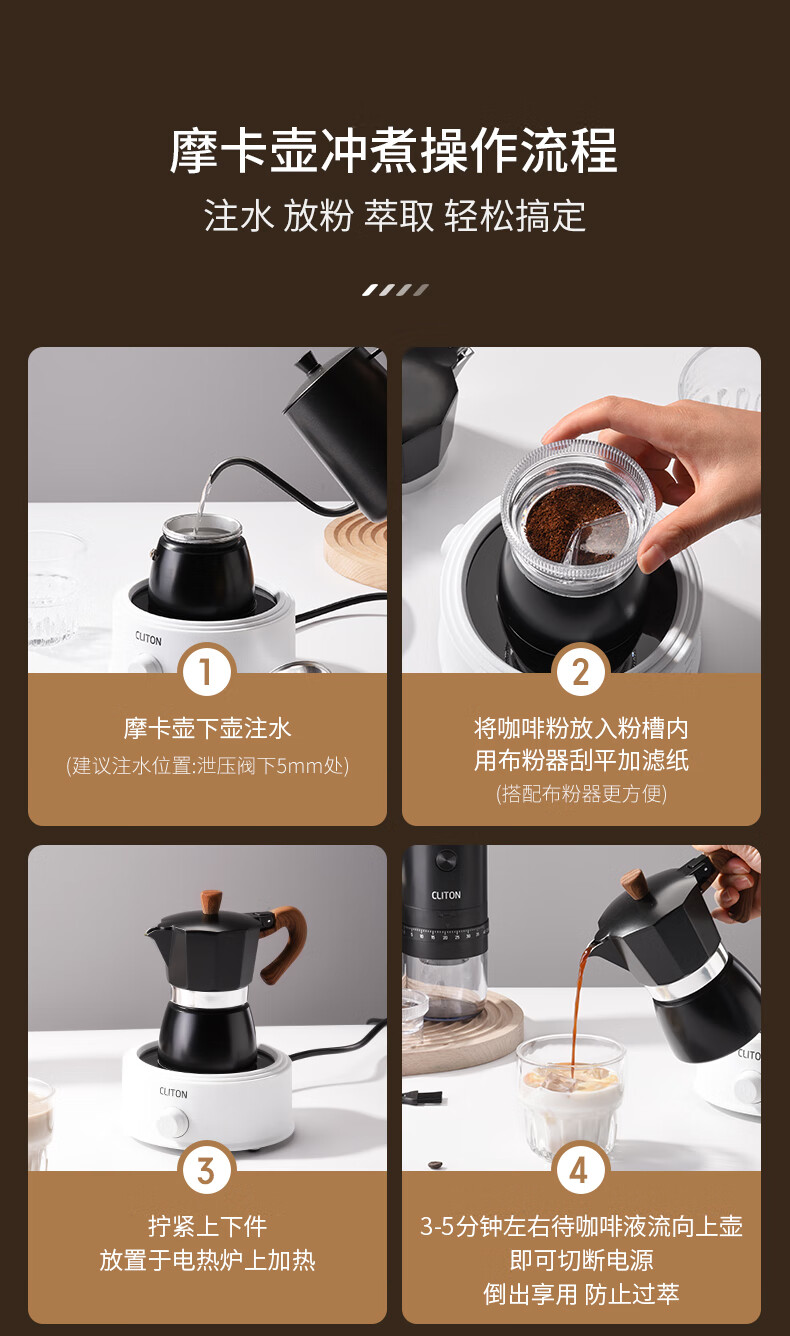 摩卡壶冲煮操作流程

注水 放粉 萃取 轻松搞定

CLITON

1

摩卡壶下壶注水
(建议注水位置:泄压阀下5mm处)

2

将咖啡粉放入粉槽内
用布粉器刮平加滤纸
(搭配布粉器更方便)

CLITON

3

拧紧上下件
放置于电热炉上加热

CLITON

CLITON

4

3-5分钟左右待咖啡液流向上壶
即可切断电源
倒出享用 防止过萃