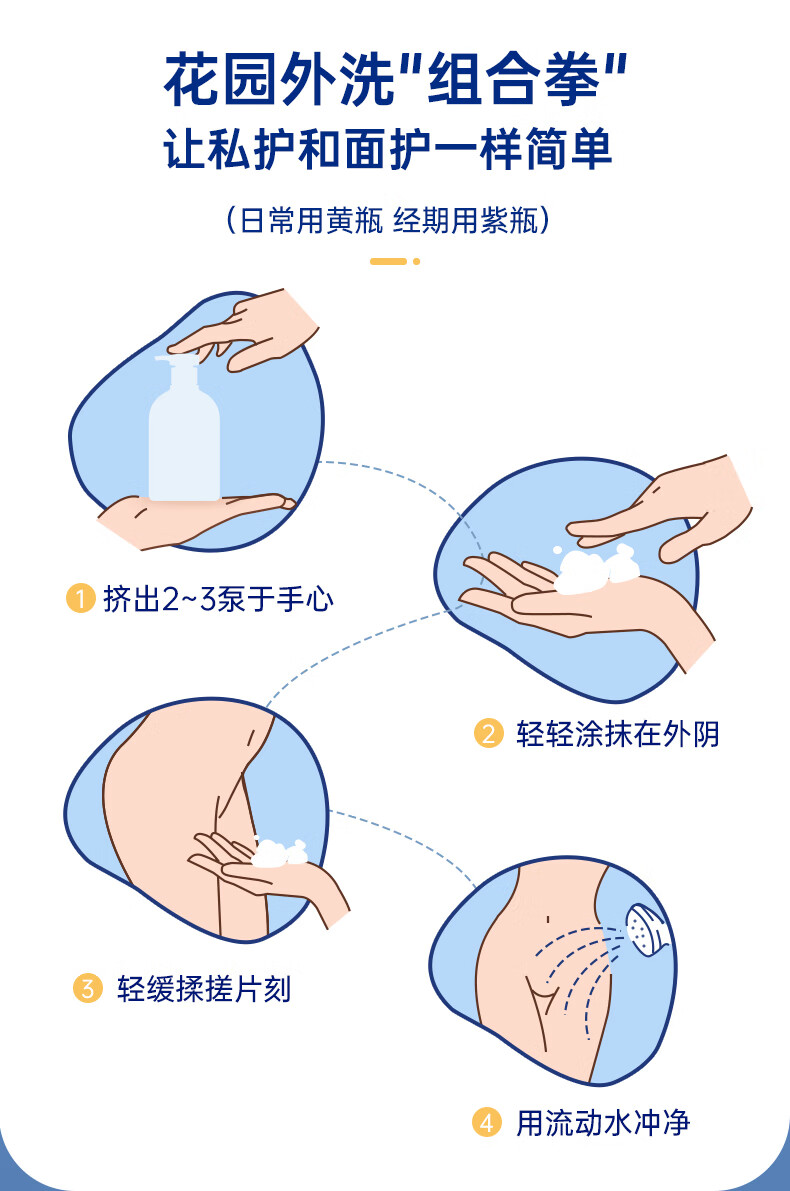 花园外洗"组合拳"
让私护和面护一样简单

（日常用黄瓶 经期用紫瓶）

1 挤出2~3泵于手心

2 轻轻涂抹在外阴

3 轻缓揉搓片刻

4 用流动水冲净