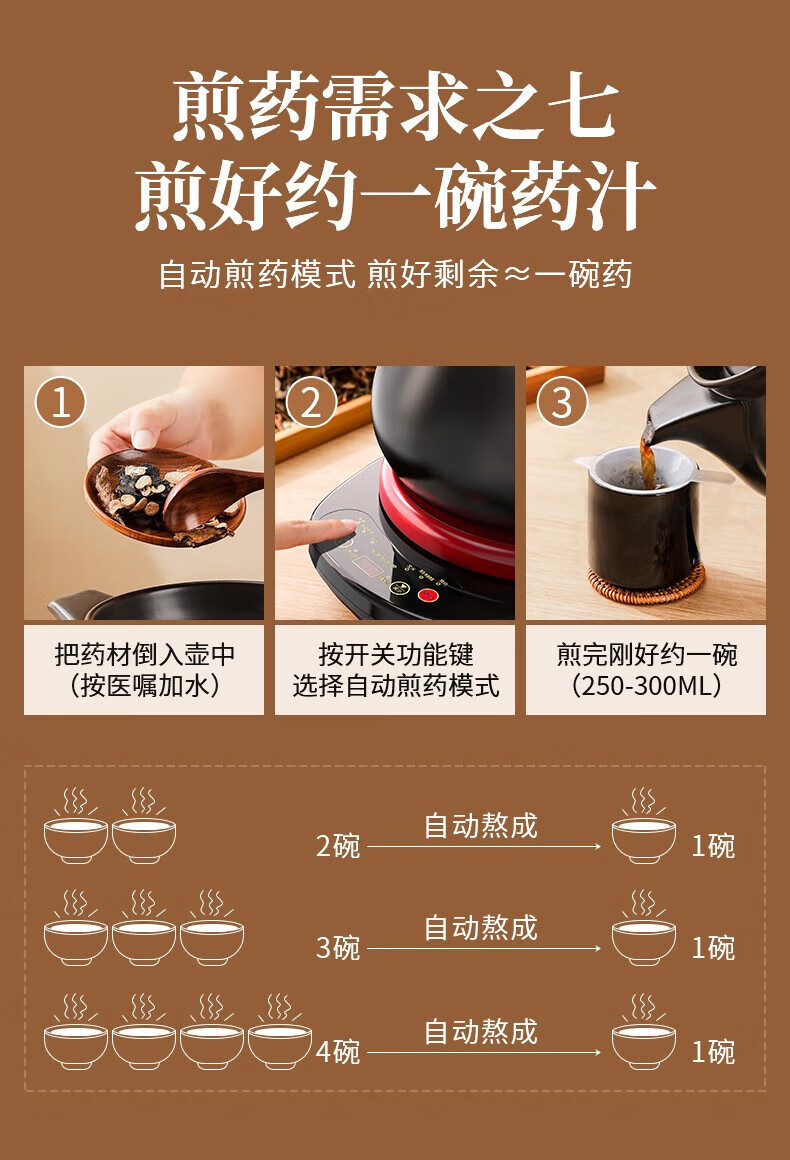 煎药需求之七
煎好约一碗药汁

自动煎药模式 煎好剩余≈一碗药

1

把药材倒入壶中
(按医嘱加水)

2

按开关功能键
选择自动煎药模式

3

煎完刚好约一碗
(250-300ML)

2碗 自动熬成 1碗

3碗 自动熬成 1碗

4碗 自动熬成 1碗