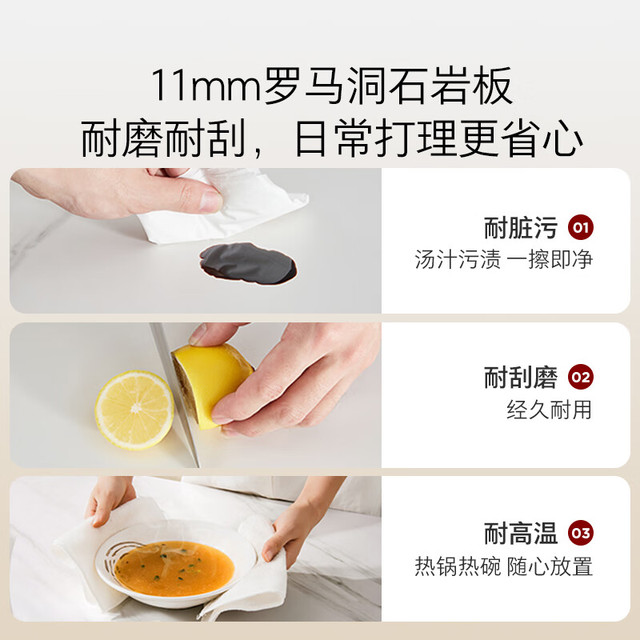 11mm罗马洞石岩板
耐磨耐刮，日常打理更省心

耐脏污 01
汤汁污渍 一擦即净

耐刮磨 02
经久耐用

耐高温 03
热锅热碗 随心放置