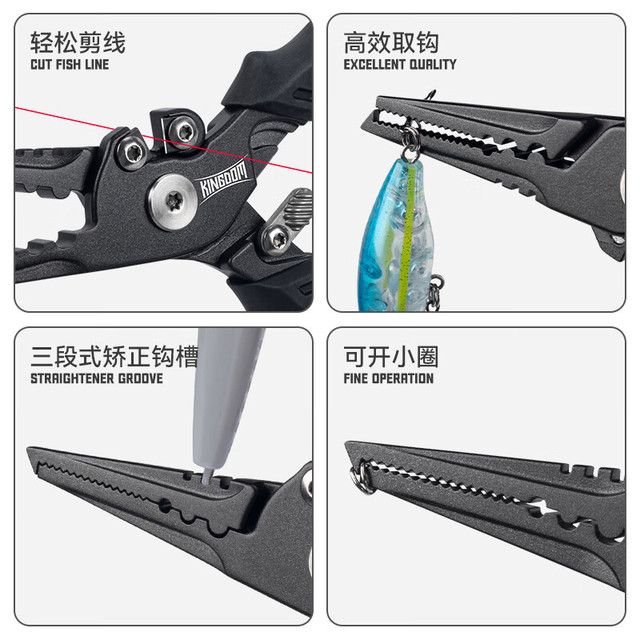 轻松剪线
CUT FISH LINE

KINGDOM

高效取钩
EXCELLENT QUALITY

三段式矫正钩槽
STRAIGHTENER GROOVE

可开小圈
FINE OPERATION