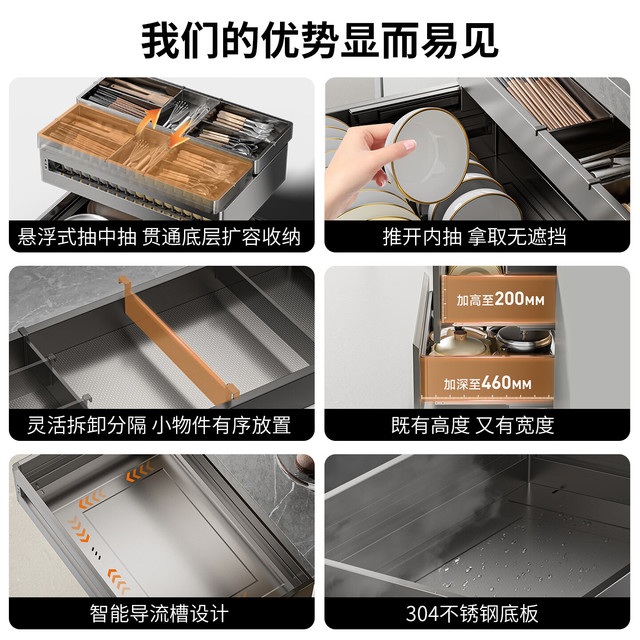 我们的优势显而易见

悬浮式抽中抽 贯通底层扩容收纳

推开内抽 拿取无遮挡

灵活拆卸分隔 小物件有序放置

加高至200MM

加深至460MM

既有高度 又有宽度

智能导流槽设计

304不锈钢底板