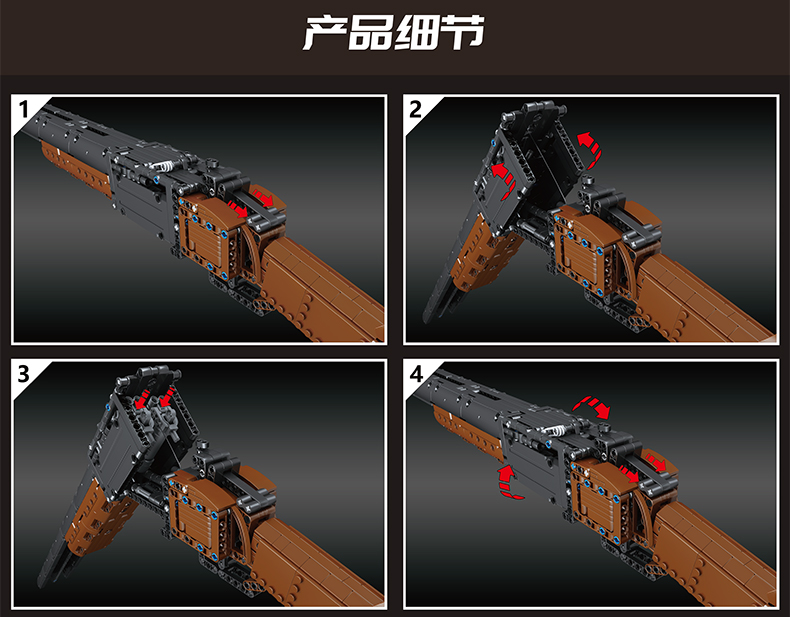 产品细节

1

2

3

4