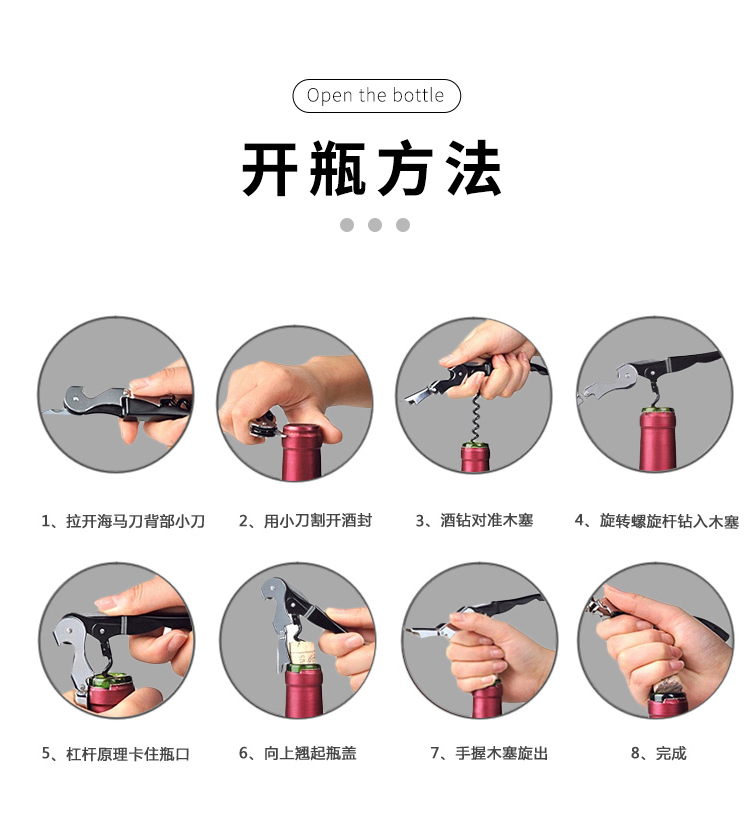 Open the bottle

开瓶方法

1、拉开海马刀背部小刀

2、用小刀割开酒封

3、酒钻对准木塞

4、旋转螺旋杆钻入木塞

5、杠杆原理卡住瓶口

6、向上翘起瓶盖

7、手握木塞旋出

8、完成