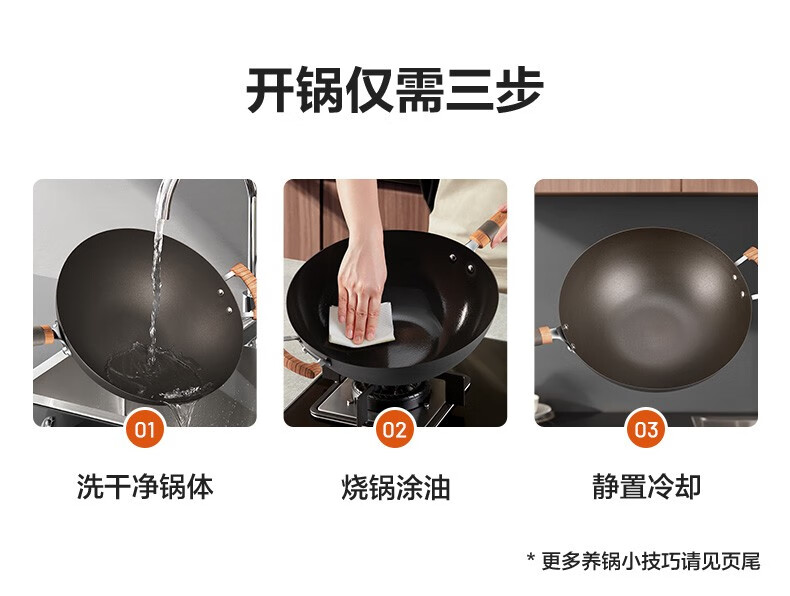 开锅仅需三步

01
洗干净锅体

02
烧锅涂油

03
静置冷却

* 更多养锅小技巧请见页尾