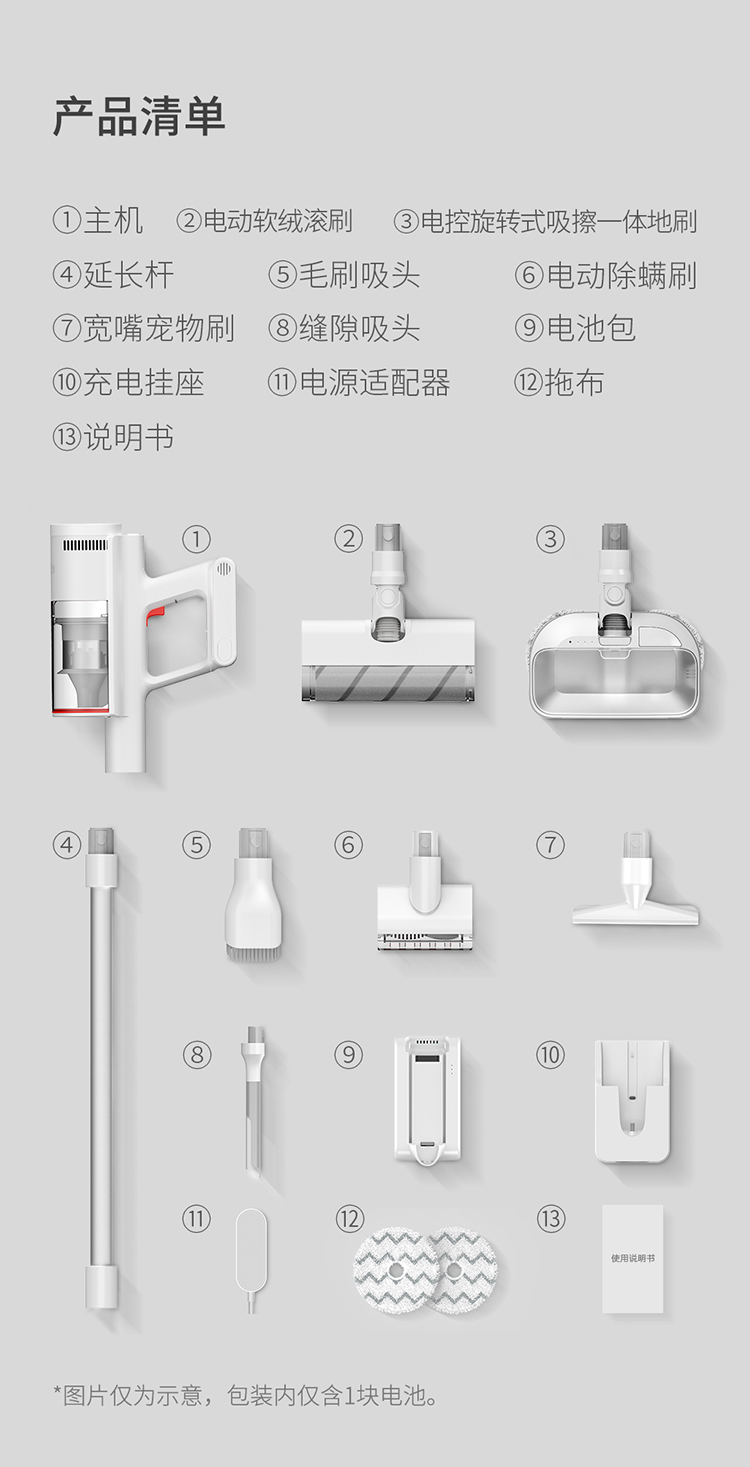 产品清单

①主机 ②电动软绒滚刷 ③电控旋转式吸擦一体地刷
④延长杆 ⑤毛刷吸头 ⑥电动除螨刷
⑦宽嘴宠物刷 ⑧缝隙吸头 ⑨电池包
⑩充电挂座 ⑪电源适配器 ⑫拖布
⑬说明书

①
②
③
④
⑤
⑥
⑦
⑧
⑨
⑩
⑪
⑫
⑬

使用说明书

*图片仅为示意，包装内仅含1块电池。