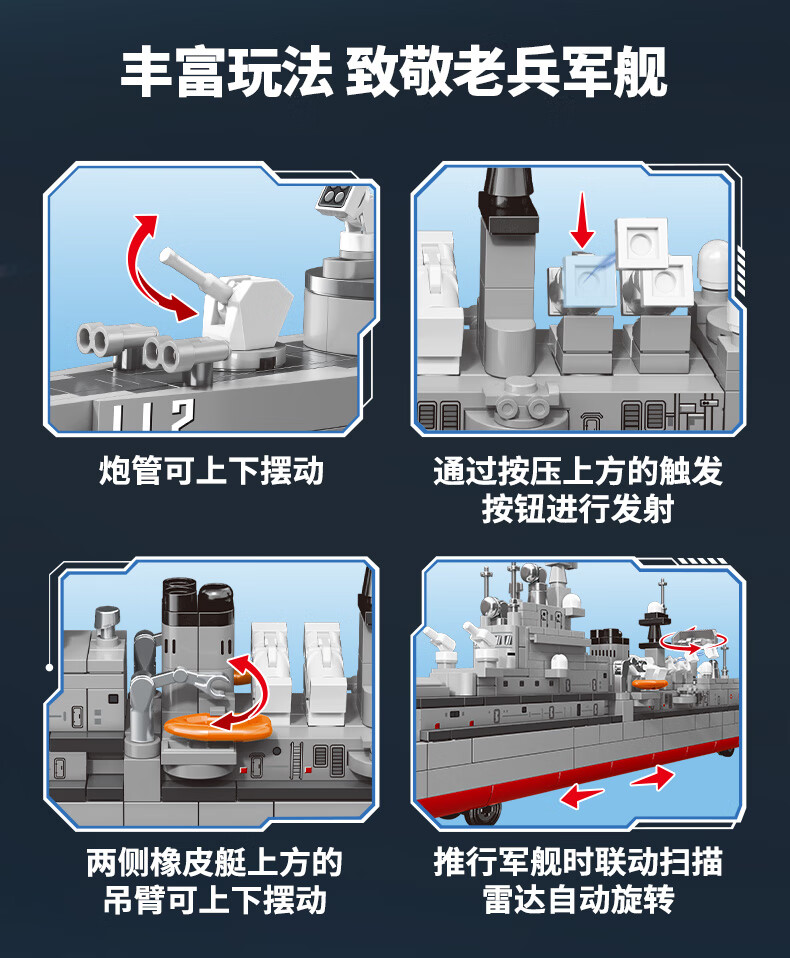 丰富玩法 致敬老兵军舰

112

炮管可上下摆动

通过按压上方的触发按钮进行发射

两侧橡皮艇上方的吊臂可上下摆动

推行军舰时联动扫描雷达自动旋转