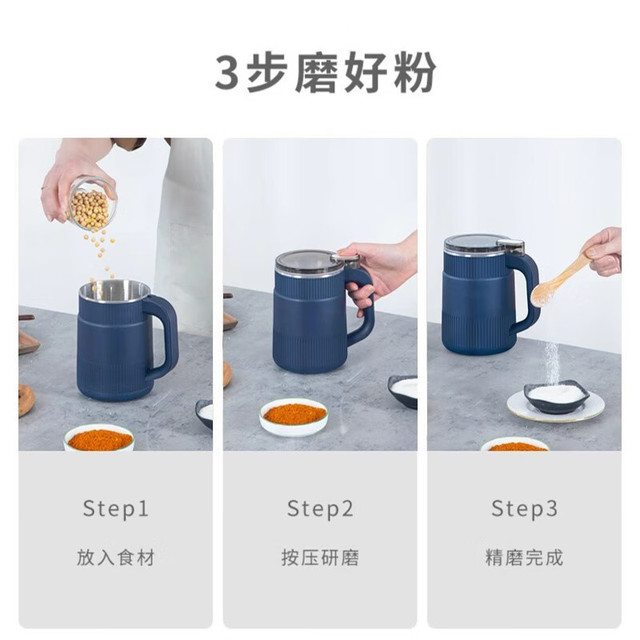 3步磨好粉

Step1

放入食材

Step2

按压研磨

Step3

精磨完成