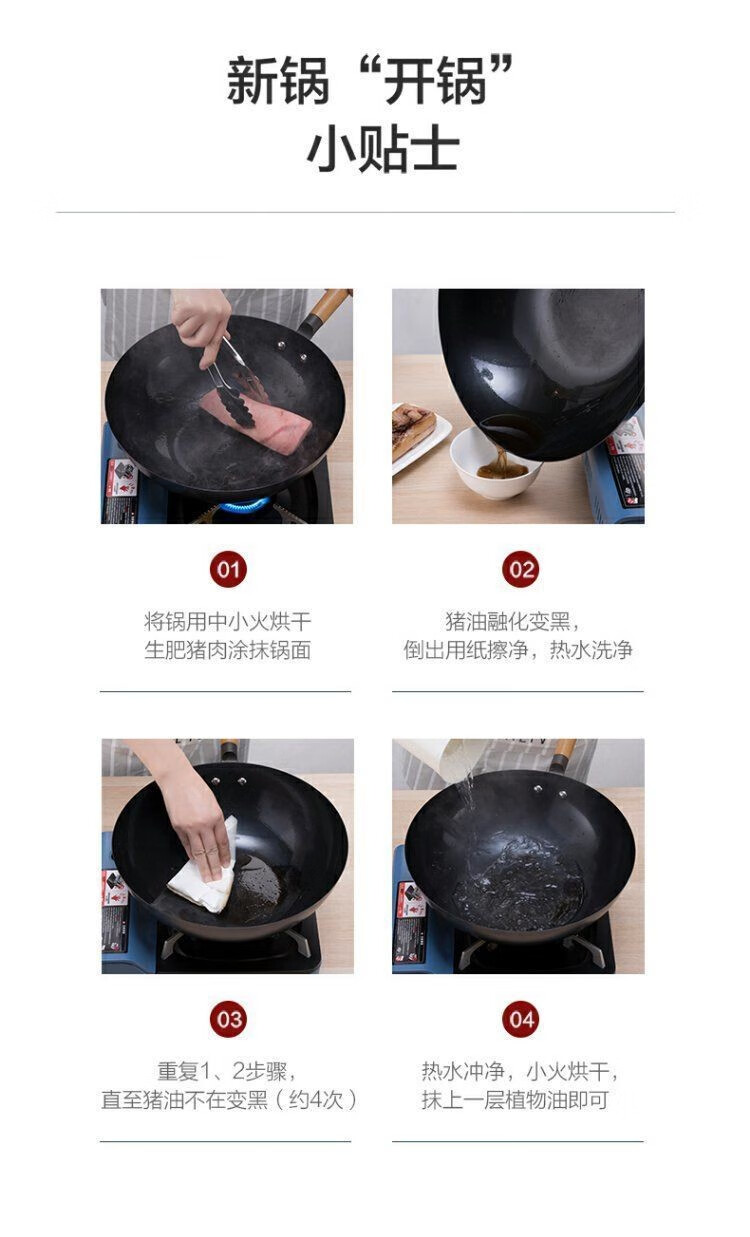 新锅“开锅”
小贴士

01
将锅用中小火烘干
生肥猪肉涂抹锅面

02
猪油融化变黑，
倒出用纸擦净，热水洗净

03
重复1、2步骤，
直至猪油不在变黑（约4次）

04
热水冲净，小火烘干，
抹上一层植物油即可