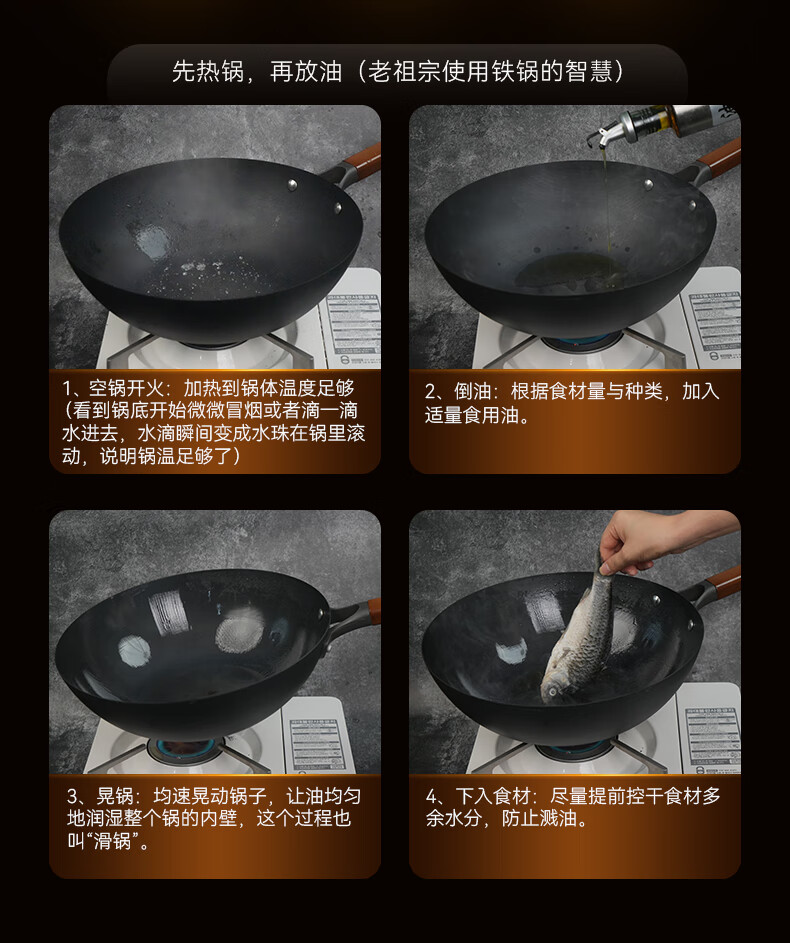 先热锅，再放油（老祖宗使用铁锅的智慧）

1、空锅开火：加热到锅体温度足够（看到锅底开始微微冒烟或者滴一滴水进去，水滴瞬间变成水珠在锅里滚动，说明锅温足够了）

2、倒油：根据食材量与种类，加入适量食用油。

3、晃锅：均速晃动锅子，让油均匀地润湿整个锅的内壁，这个过程也叫“滑锅”。

4、下入食材：尽量提前控干食材多余水分，防止溅油。