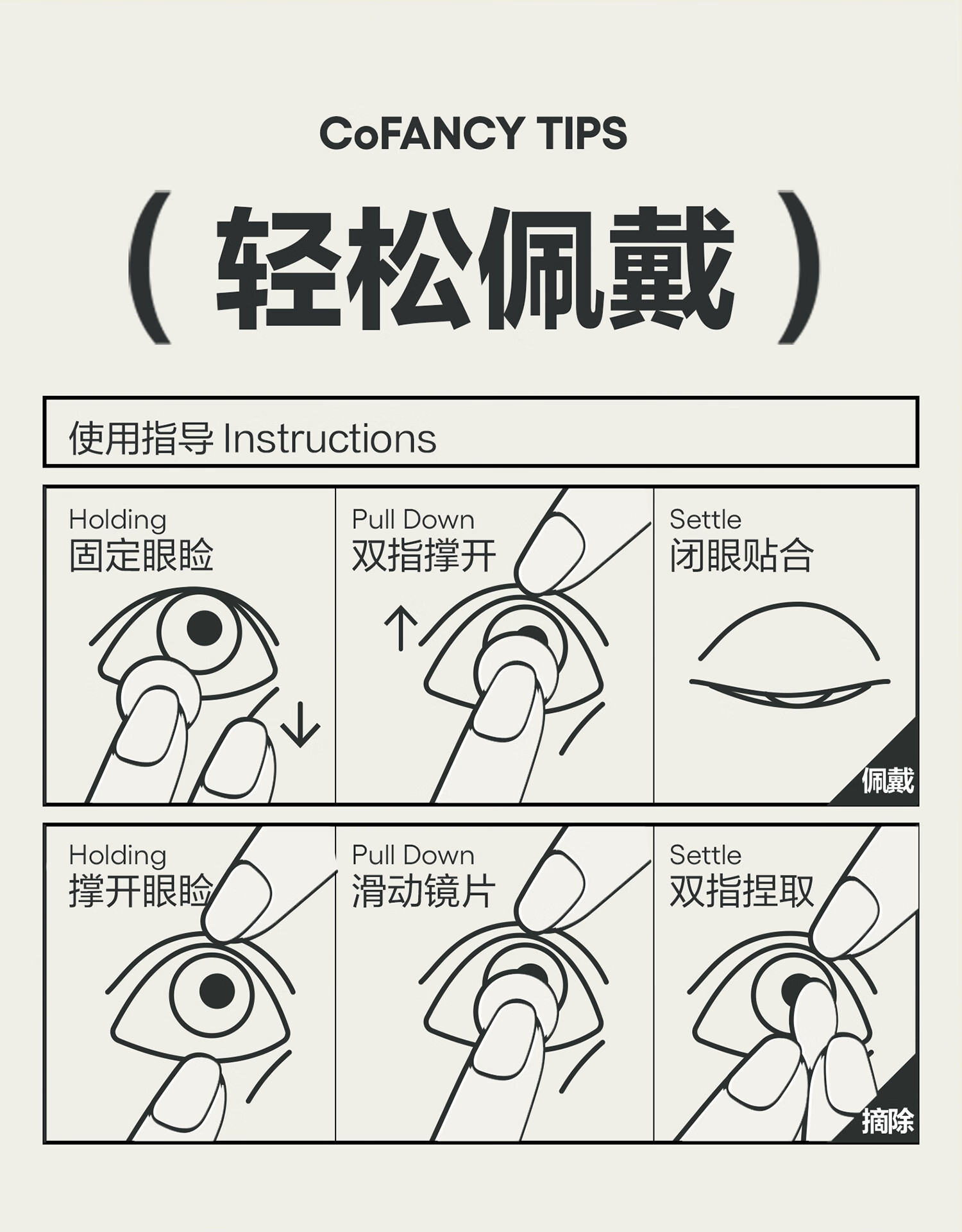 CoFANCY TIPS

（ 轻松佩戴 ）

使用指导 Instructions

Holding
固定眼睑

Pull Down
双指撑开

Settle
闭眼贴合

佩戴

Holding
撑开眼睑

Pull Down
滑动镜片

Settle
双指捏取

摘除