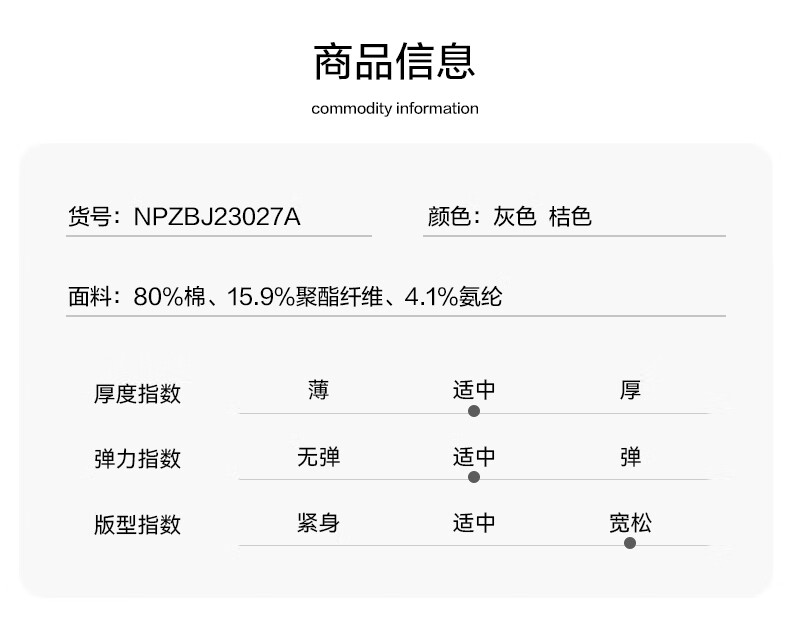 商品信息

commodity information

货号：NPZBJ23027A

颜色：灰色 桔色

面料：80%棉、15.9%聚酯纤维、4.1%氨纶

厚度指数 薄 适中 厚

弹力指数 无弹 适中 弹

版型指数 紧身 适中 宽松