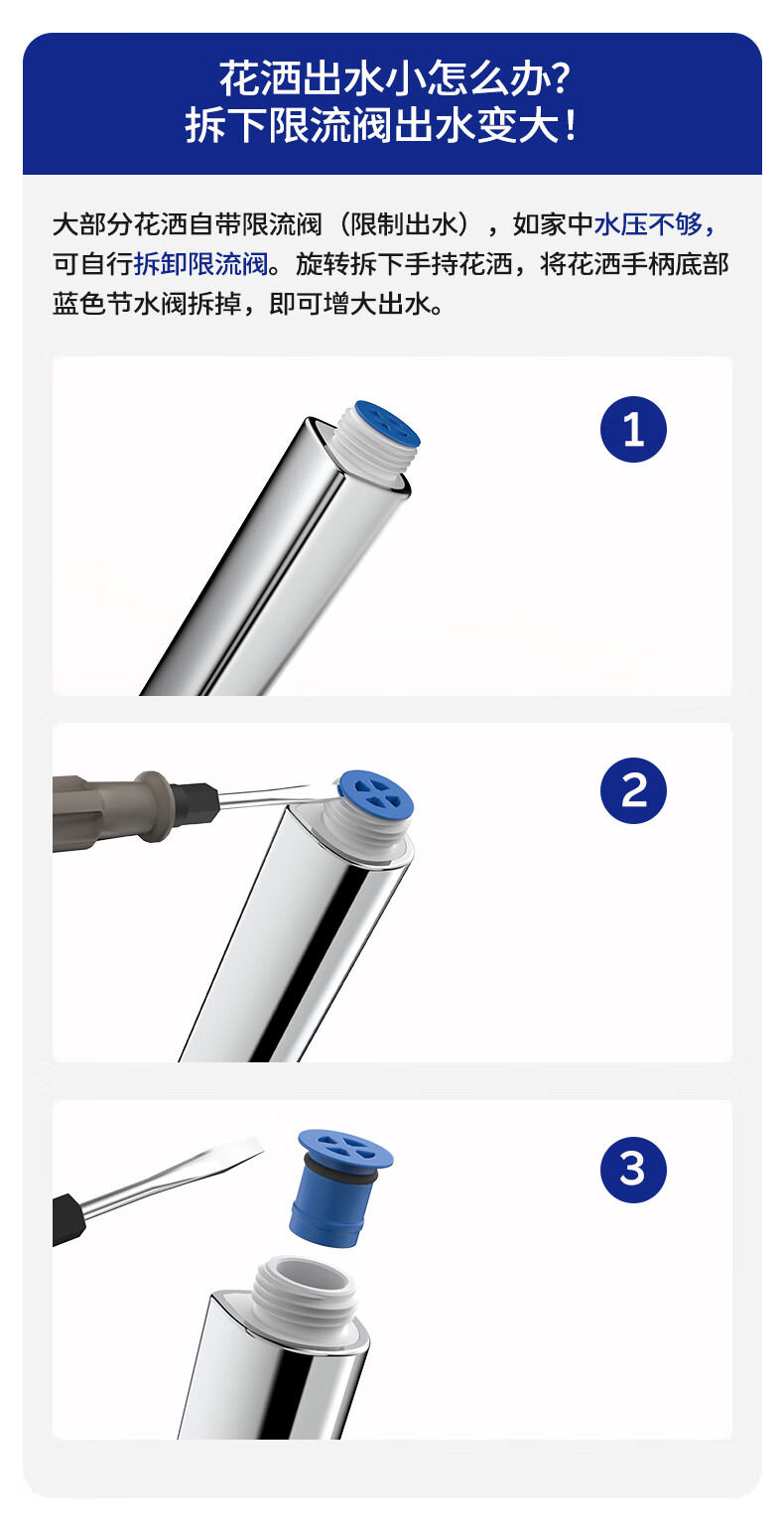 花洒出水小怎么办?
拆下限流阀出水变大!

大部分花洒自带限流阀（限制出水），如家中水压不够，可自行拆卸限流阀。旋转拆下手持花洒，将花洒手柄底部蓝色节水阀拆掉，即可增大出水。

1

2

3