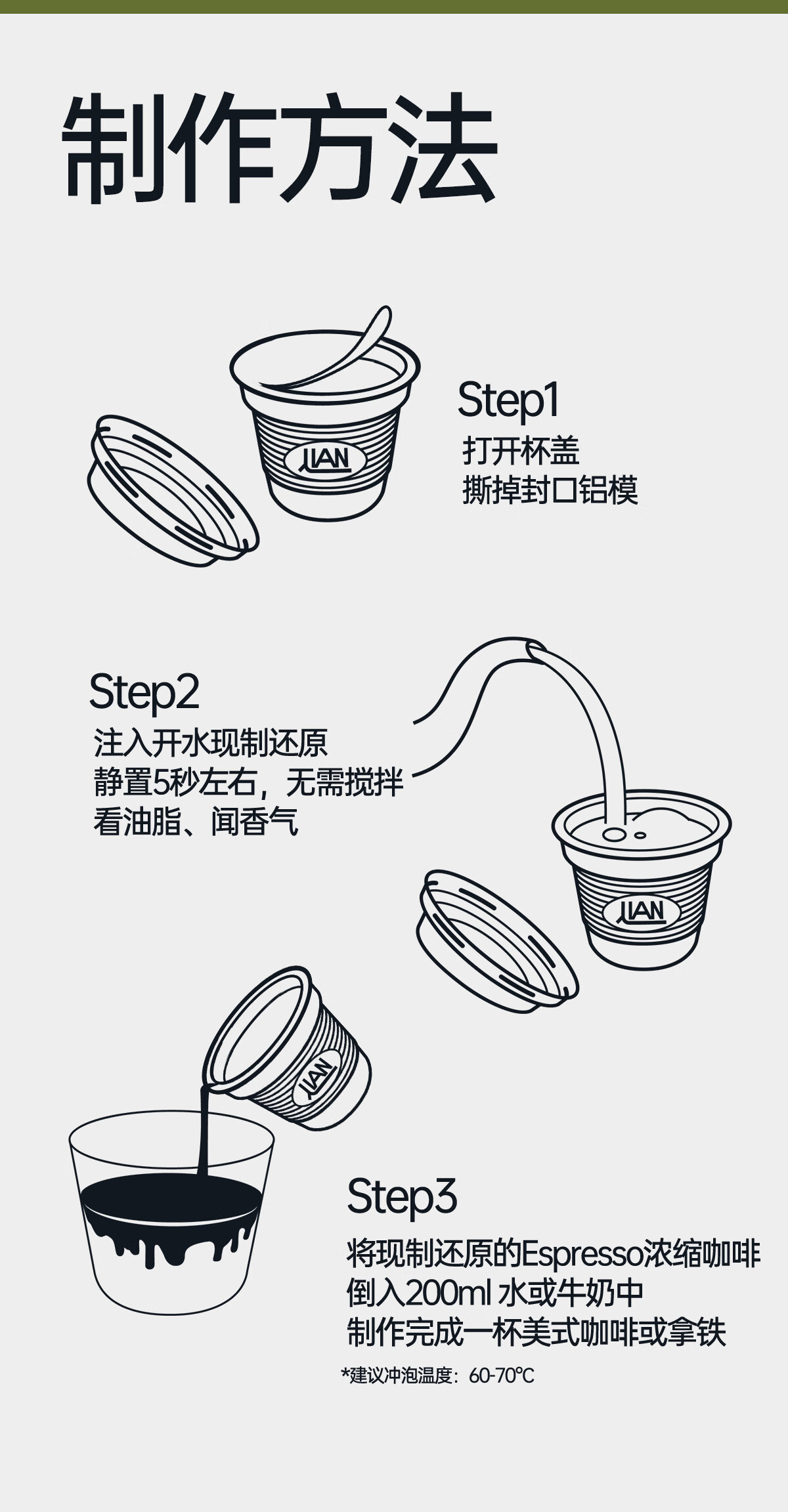 制作方法

JIAN

Step1
打开杯盖
撕掉封口铝模

Step2
注入开水现制还原
静置5秒左右，无需搅拌
看油脂、闻香气

JIAN

JIAN

Step3
将现制还原的Espresso浓缩咖啡
倒入200ml 水或牛奶中
制作完成一杯美式咖啡或拿铁
*建议冲泡温度：60-70℃