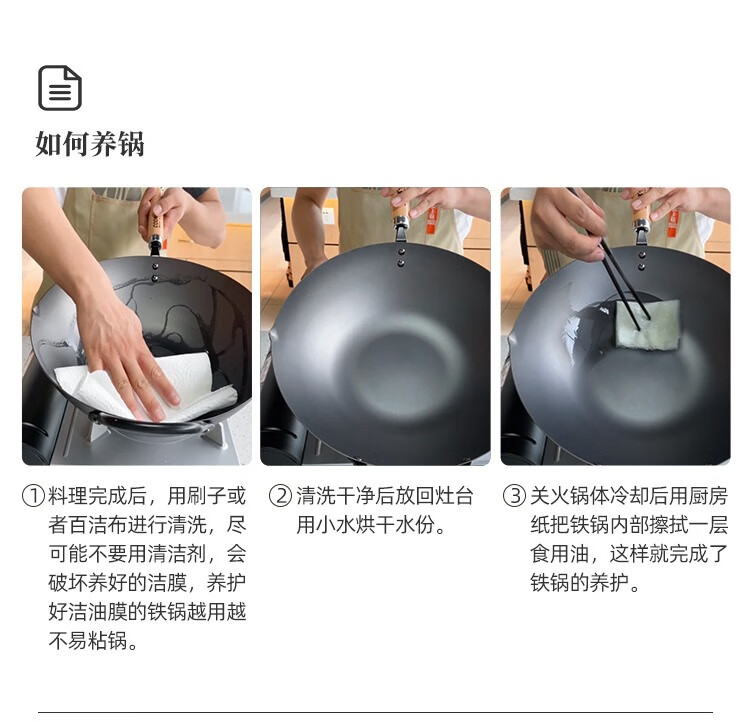 如何养锅

①料理完成后，用刷子或者百洁布进行清洗，尽可能不要用清洁剂，会破坏养好的洁膜，养护好洁油膜的铁锅越用越不易粘锅。

②清洗干净后放回灶台用小水烘干水份。

③关火锅体冷却后用厨房纸把铁锅内部擦拭一层食用油，这样就完成了铁锅的养护。