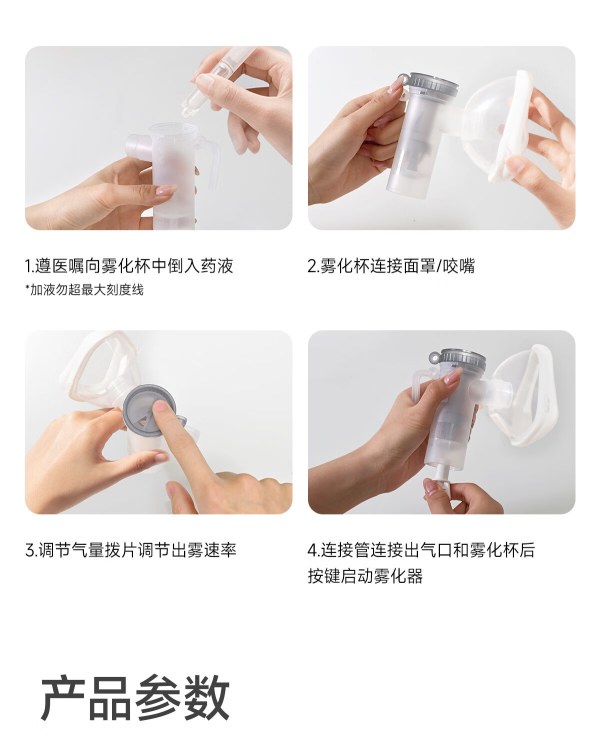 1.遵医嘱向雾化杯中倒入药液
*加液勿超最大刻度线

2.雾化杯连接面罩/咬嘴

3.调节气量拨片调节出雾速率

4.连接管连接出气口和雾化杯后按键启动雾化器

产品参数