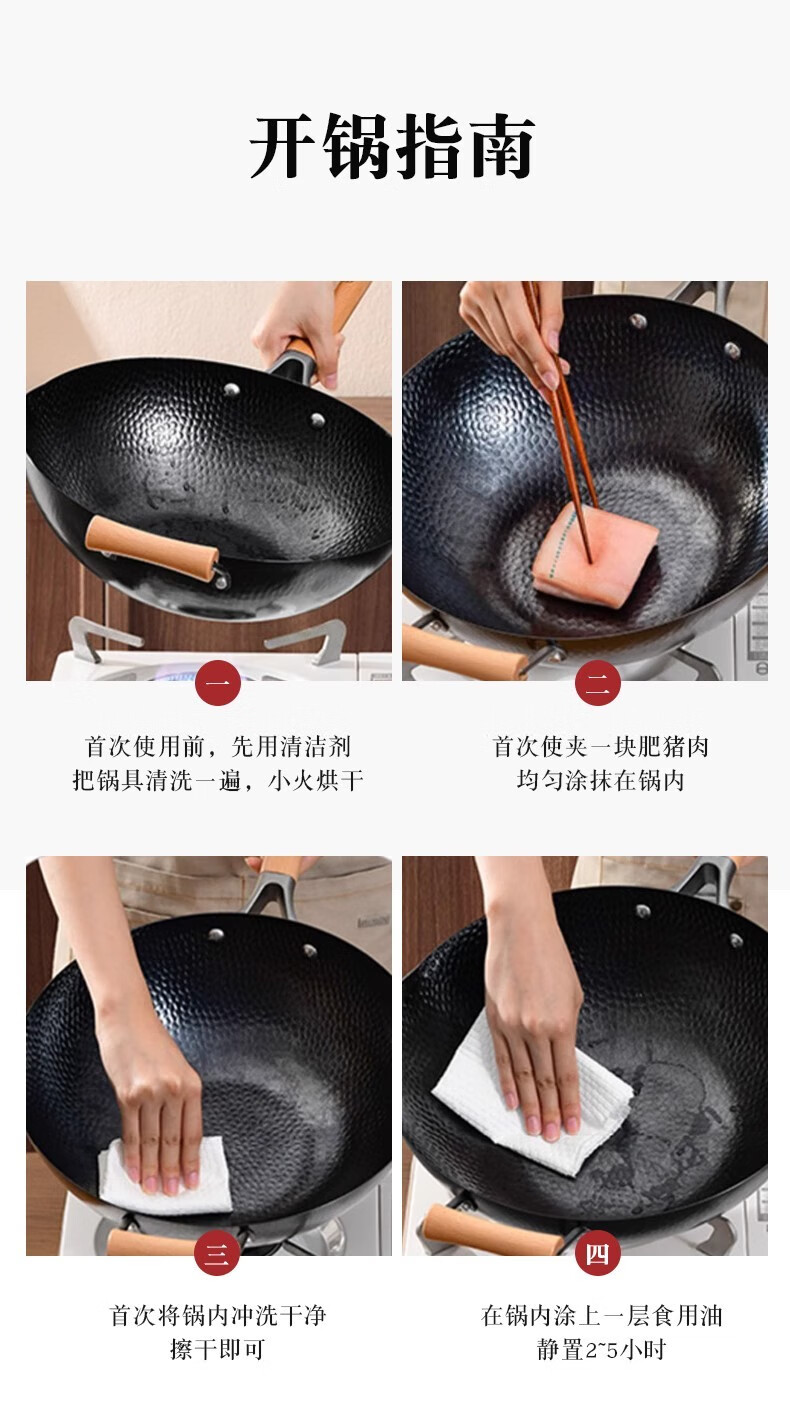 开锅指南

一

首次使用前，先用清洁剂
把锅具清洗一遍，小火烘干

二

首次使夹一块肥猪肉
均匀涂抹在锅内

三

首次将锅内冲洗干净
擦干即可

四

在锅内涂上一层食用油
静置2~5小时