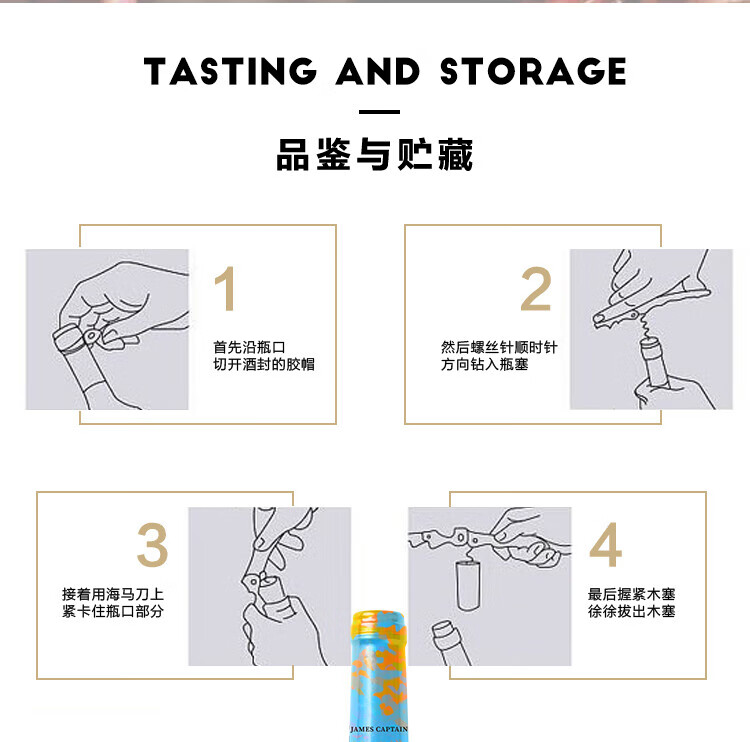 TASTING AND STORAGE

品鉴与贮藏

1
首先沿瓶口
切开酒封的胶帽

2
然后螺丝针顺时针
方向钻入瓶塞

3
接着用海马刀上
紧卡住瓶口部分

4
最后握紧木塞
徐徐拔出木塞

JAMES CAPTAIN