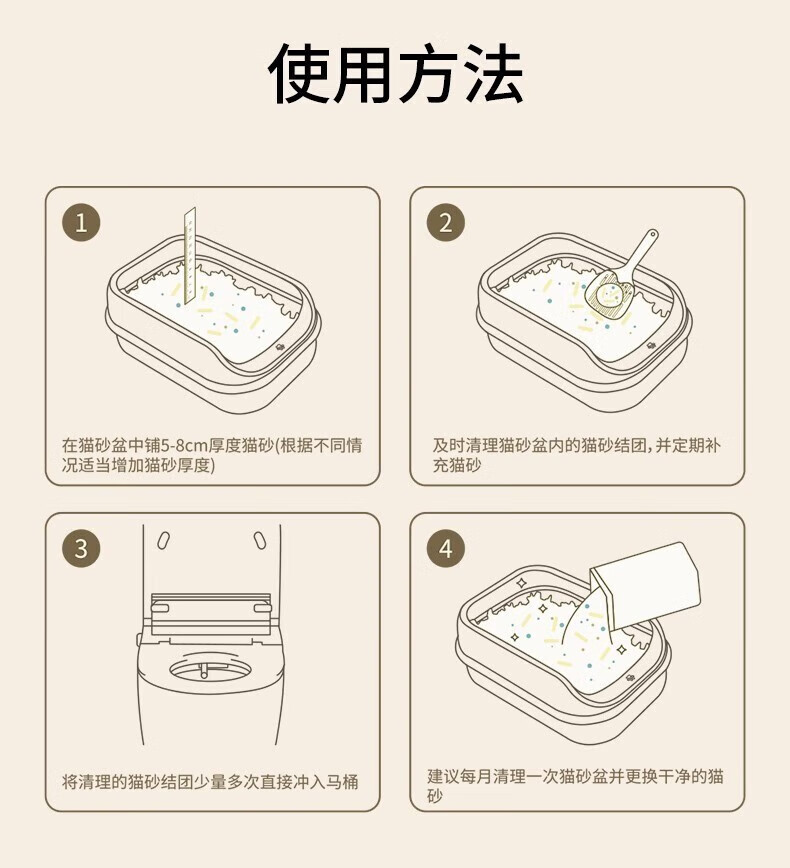 使用方法

1

在猫砂盆中铺5-8cm厚度猫砂(根据不同情况适当增加猫砂厚度)

2

及时清理猫砂盆内的猫砂结团，并定期补充猫砂

3

将清理的猫砂结团少量多次直接冲入马桶

4

建议每月清理一次猫砂盆并更换干净的猫砂