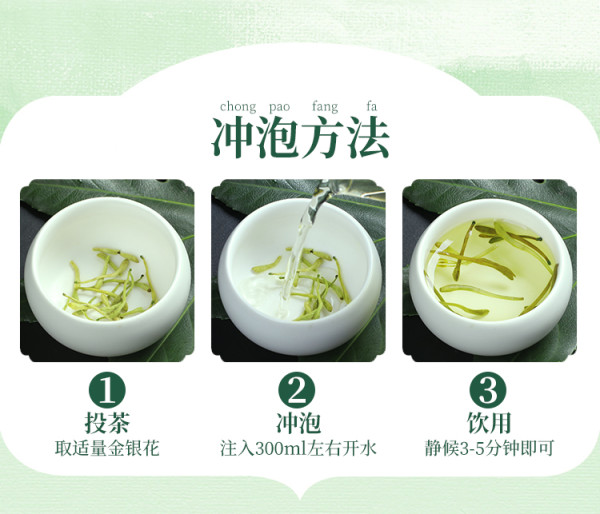 chong pao fang fa
冲泡方法

1
投茶
取适量金银花

2
冲泡
注入300ml左右开水

3
饮用
静候3-5分钟即可