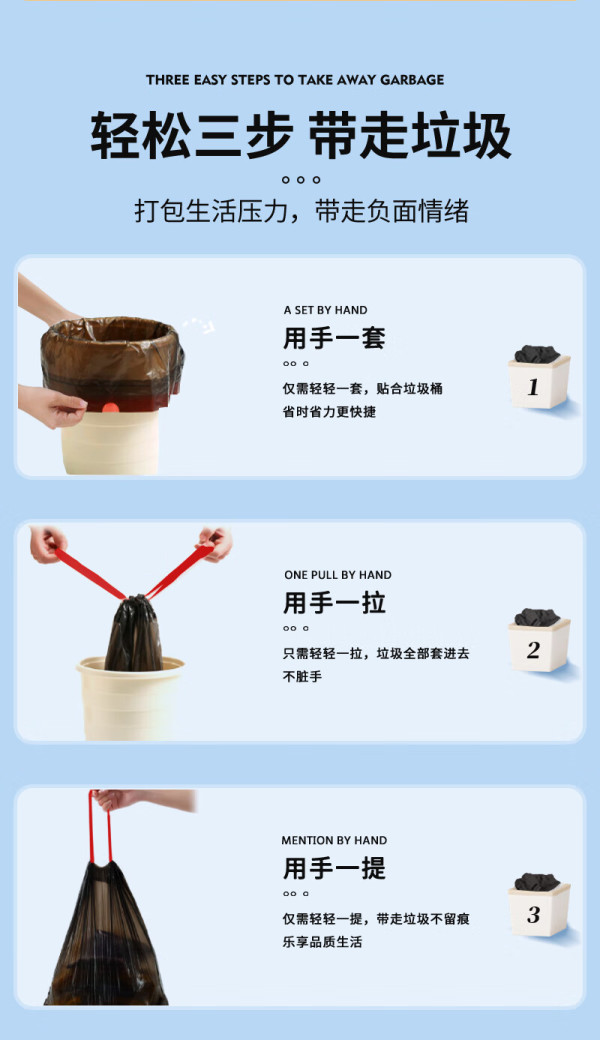 THREE EASY STEPS TO TAKE AWAY GARBAGE

轻松三步 带走垃圾

打包生活压力，带走负面情绪

A SET BY HAND

用手一套

仅需轻轻一套，贴合垃圾桶 省时省力更快捷

1

ONE PULL BY HAND

用手一拉

只需轻轻一拉，垃圾全部套进去 不脏手

2

MENTION BY HAND

用手一提

仅需轻轻一提，带走垃圾不留痕 乐享品质生活

3