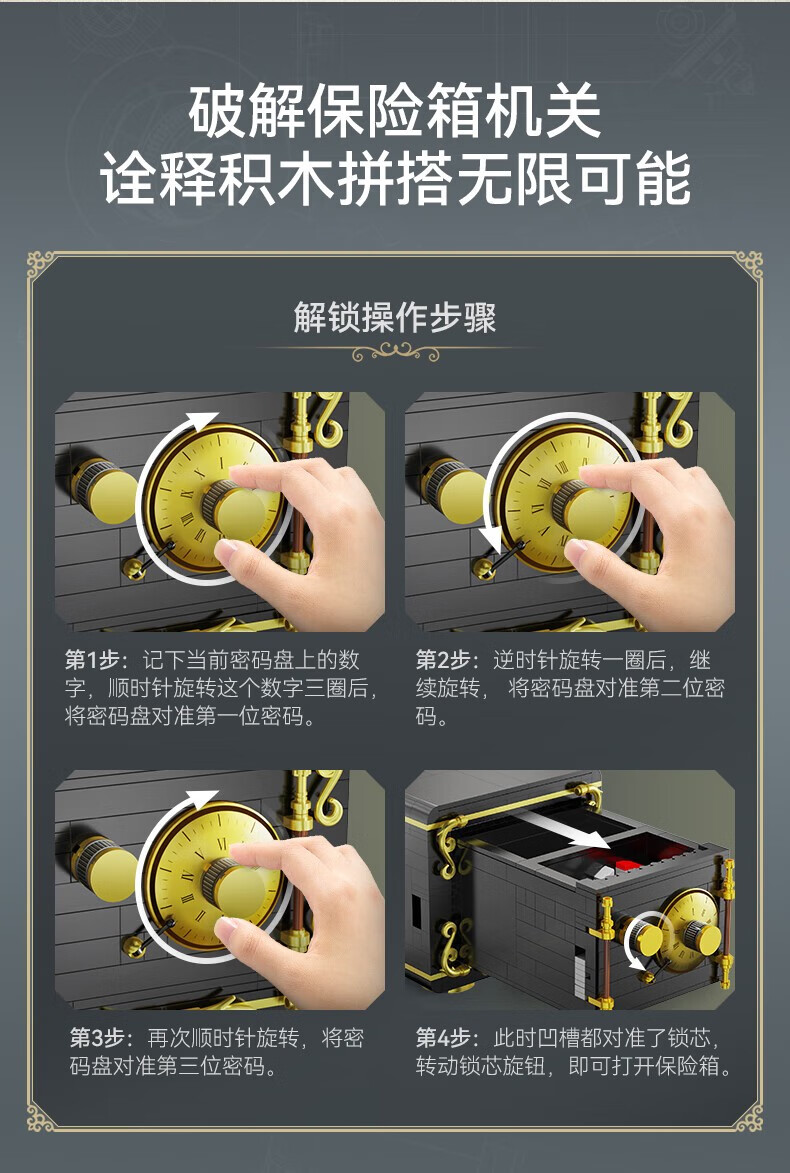 破解保险箱机关
诠释积木拼搭无限可能

解锁操作步骤

第1步：记下当前密码盘上的数字，顺时针旋转这个数字三圈后，将密码盘对准第一位密码。

第2步：逆时针旋转一圈后，继续旋转，将密码盘对准第二位密码。

第3步：再次顺时针旋转，将密码盘对准第三位密码。

第4步：此时凹槽都对准了锁芯，转动锁芯旋钮，即可打开保险箱。