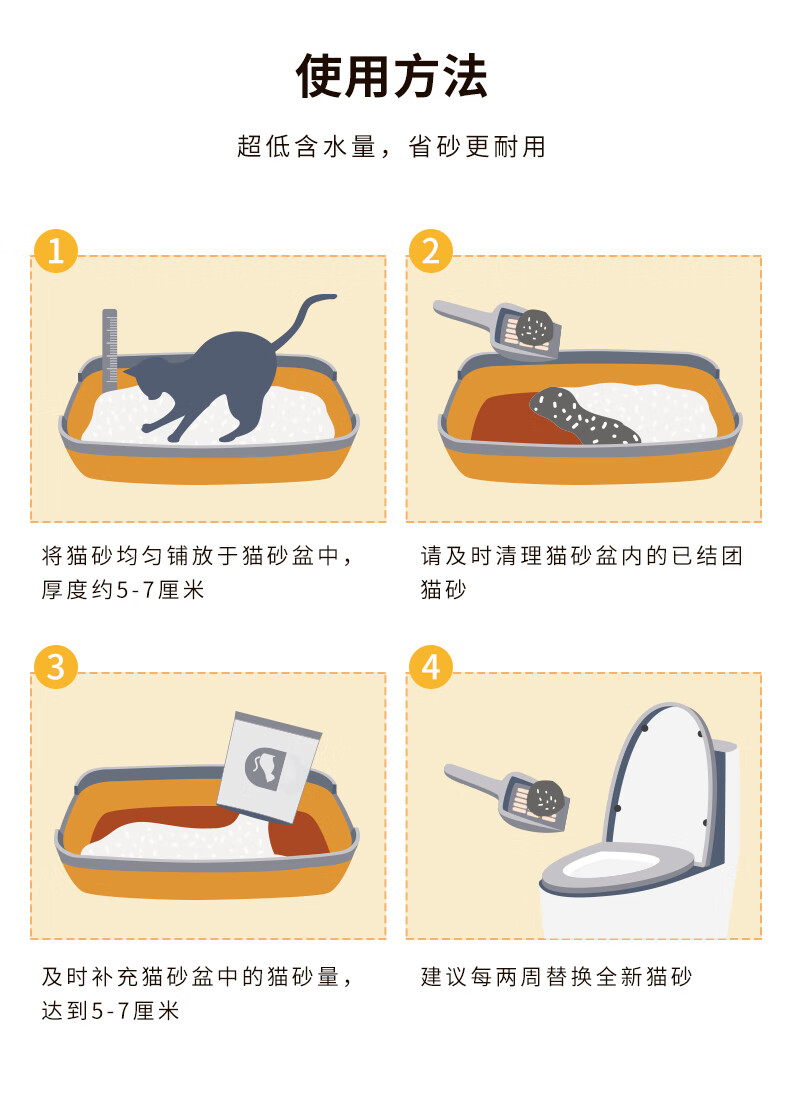 使用方法

超低含水量，省砂更耐用

1

将猫砂均匀铺放于猫砂盆中，厚度约5-7厘米

2

请及时清理猫砂盆内的已结团猫砂

3

及时补充猫砂盆中的猫砂量，达到5-7厘米

4

建议每两周替换全新猫砂