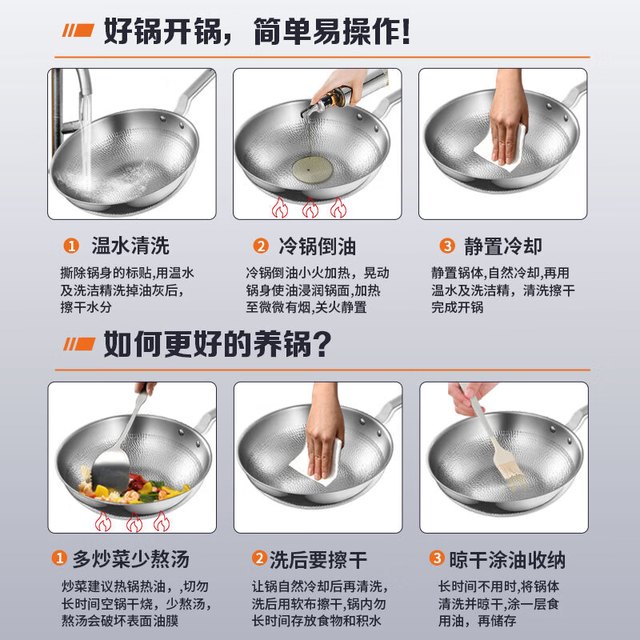 好锅开锅，简单易操作!

1 温水清洗
撕除锅身的标贴,用温水及洗洁精洗掉油灰后,擦干水分

2 冷锅倒油
冷锅倒油小火加热，晃动锅身使油浸润锅面,加热至微微有烟,关火静置

3 静置冷却
静置锅体,自然冷却,再用温水及洗洁精，清洗擦干完成开锅

如何更好的养锅?

1 多炒菜少熬汤
炒菜建议热锅热油，,切勿长时间空锅干烧，少熬汤，熬汤会破坏表面油膜

2 洗后要擦干
让锅自然冷却后再清洗，洗后用软布擦干,锅内勿长时间存放食物和积水

3 晾干涂油收纳
长时间不用时,将锅体清洗并晾干,涂一层食用油，再储存