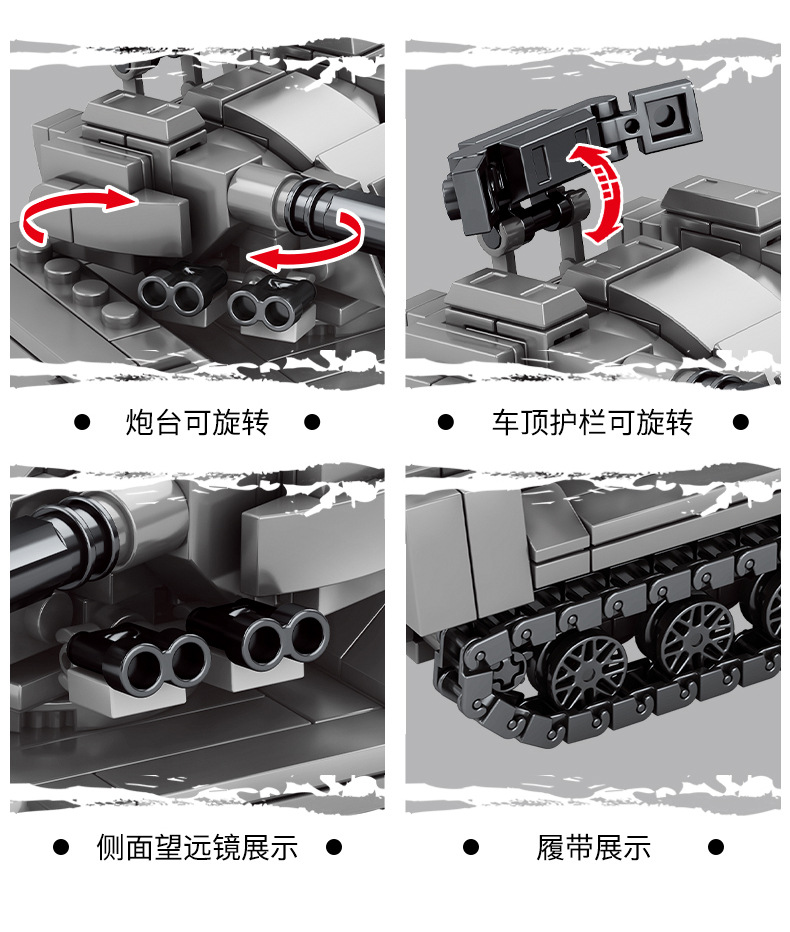 ● 炮台可旋转 ●

● 车顶护栏可旋转 ●

● 侧面望远镜展示 ●

● 履带展示 ●