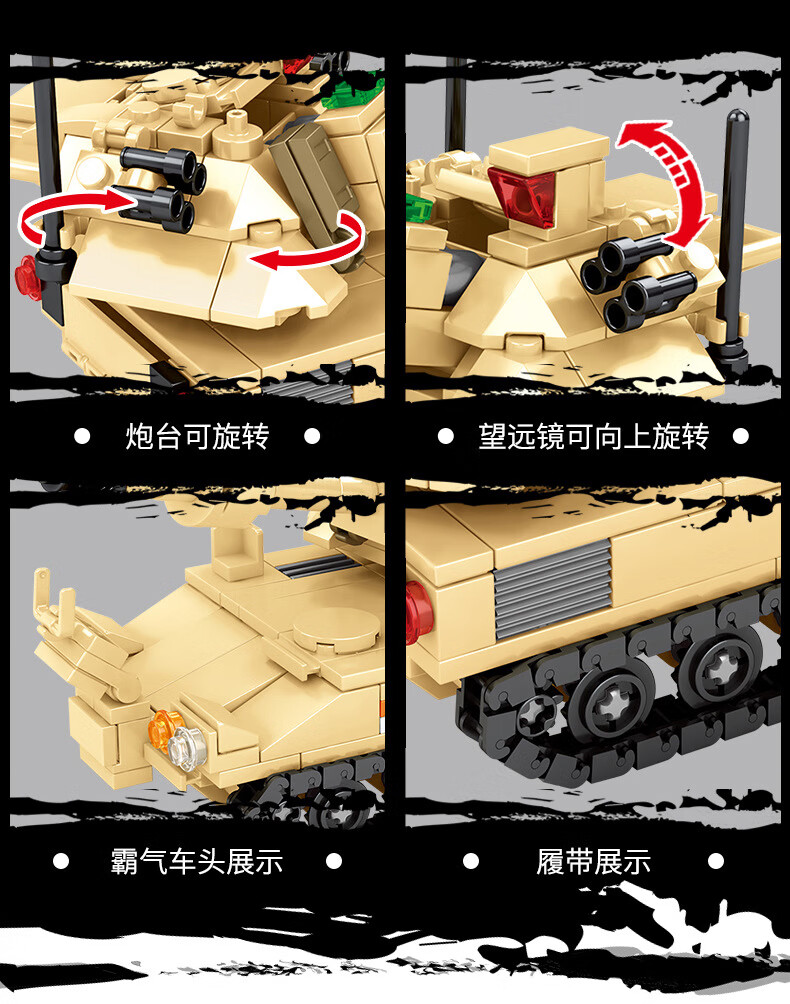 ● 炮台可旋转 ●

● 望远镜可向上旋转 ●

● 霸气车头展示 ●

● 履带展示 ●