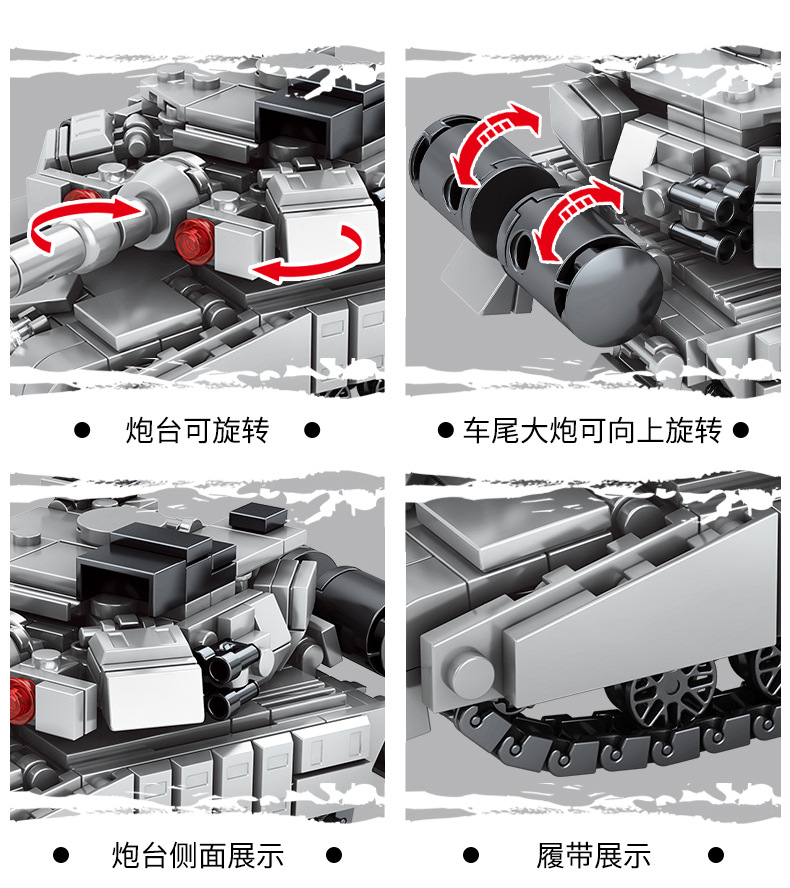 ● 炮台可旋转 ●

● 车尾大炮可向上旋转 ●

● 炮台侧面展示 ●

● 履带展示 ●